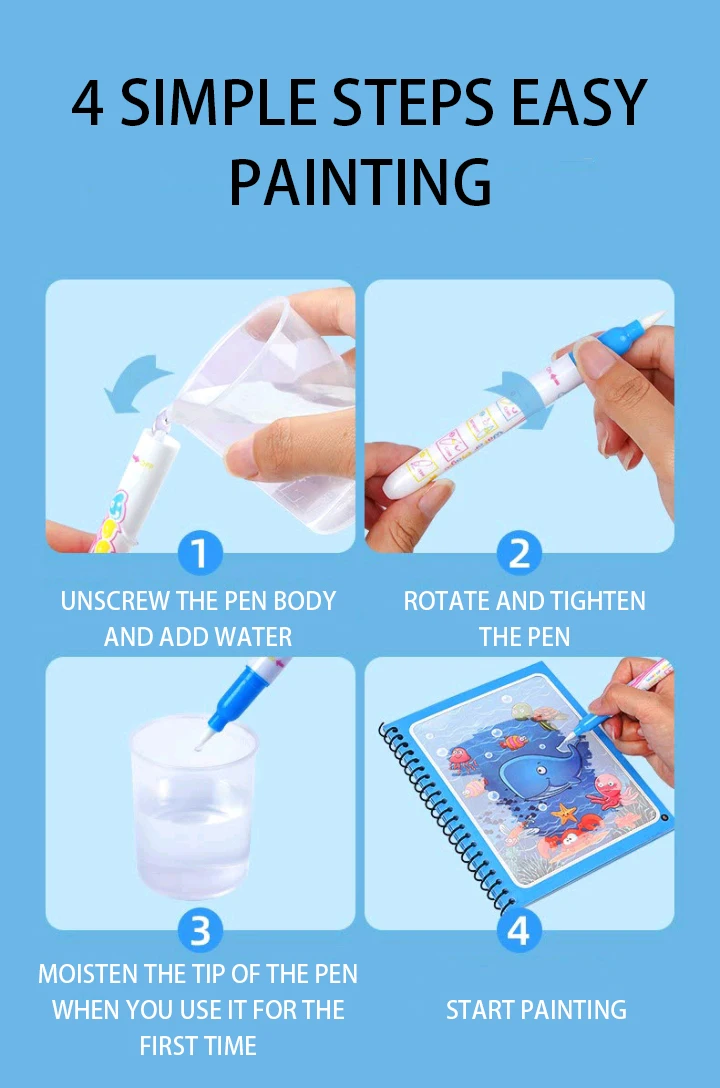 4 SIMPLE STEPS EASY PAINTING

1

UNSCREW THE PEN BODY AND ADD WATER

2

ROTATE AND TIGHTEN THE PEN

3

MOISTEN THE TIP OF THE PEN WHEN YOU USE IT FOR THE FIRST TIME

4

START PAINTING