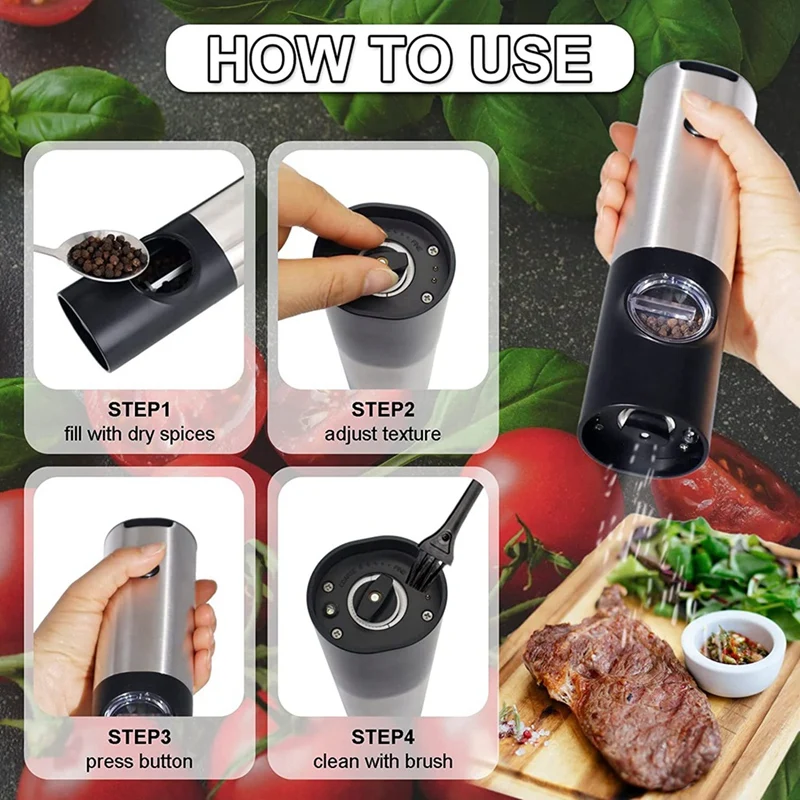 HOW TO USE

STEP1
fill with dry spices

STEP2
adjust texture

STEP3
press button

STEP4
clean with brush