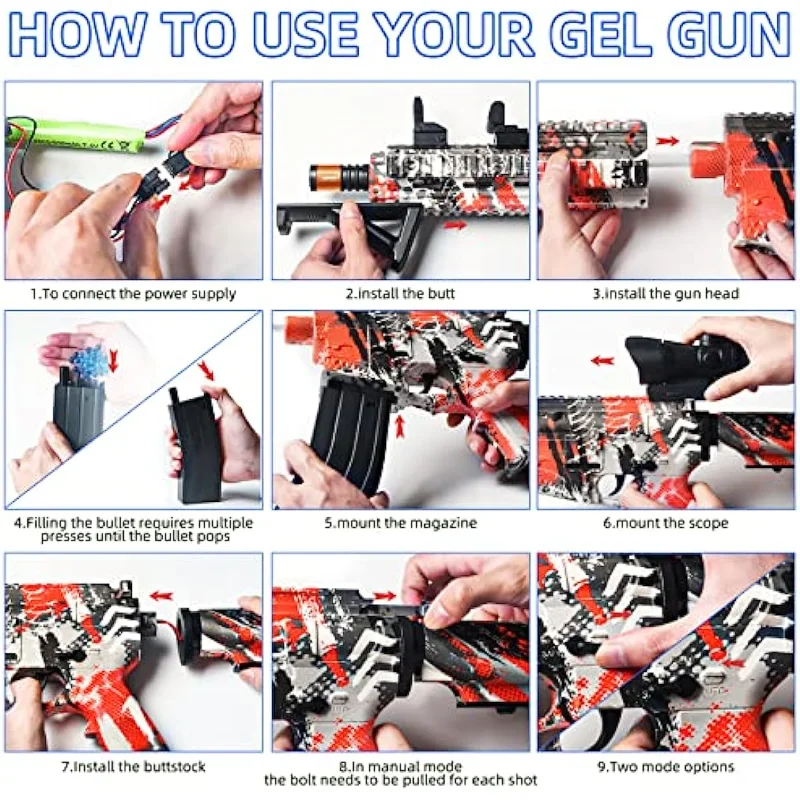 HOW TO USE YOUR GEL GUN

1.To connect the power supply

2.install the butt

3.install the gun head

4.Filling the bullet requires multiple presses until the bullet pops

5.mount the magazine

6.mount the scope

7.Install the buttstock

8.In manual mode the bolt needs to be pulled for each shot

9.Two mode options