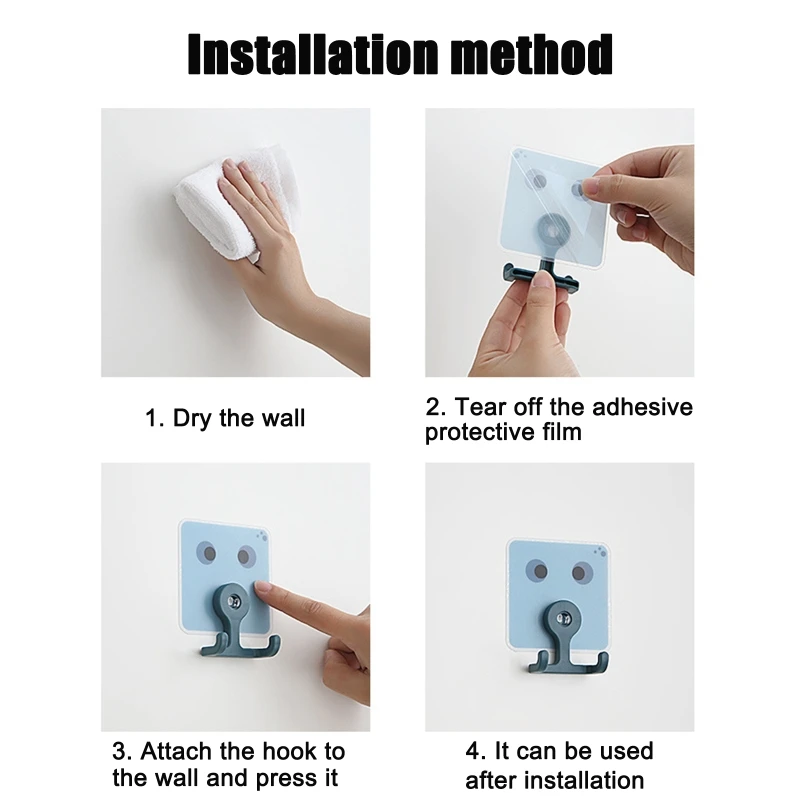 Installation method

1. Dry the wall

2. Tear off the adhesive protective film

3. Attach the hook to the wall and press it

4. It can be used after installation