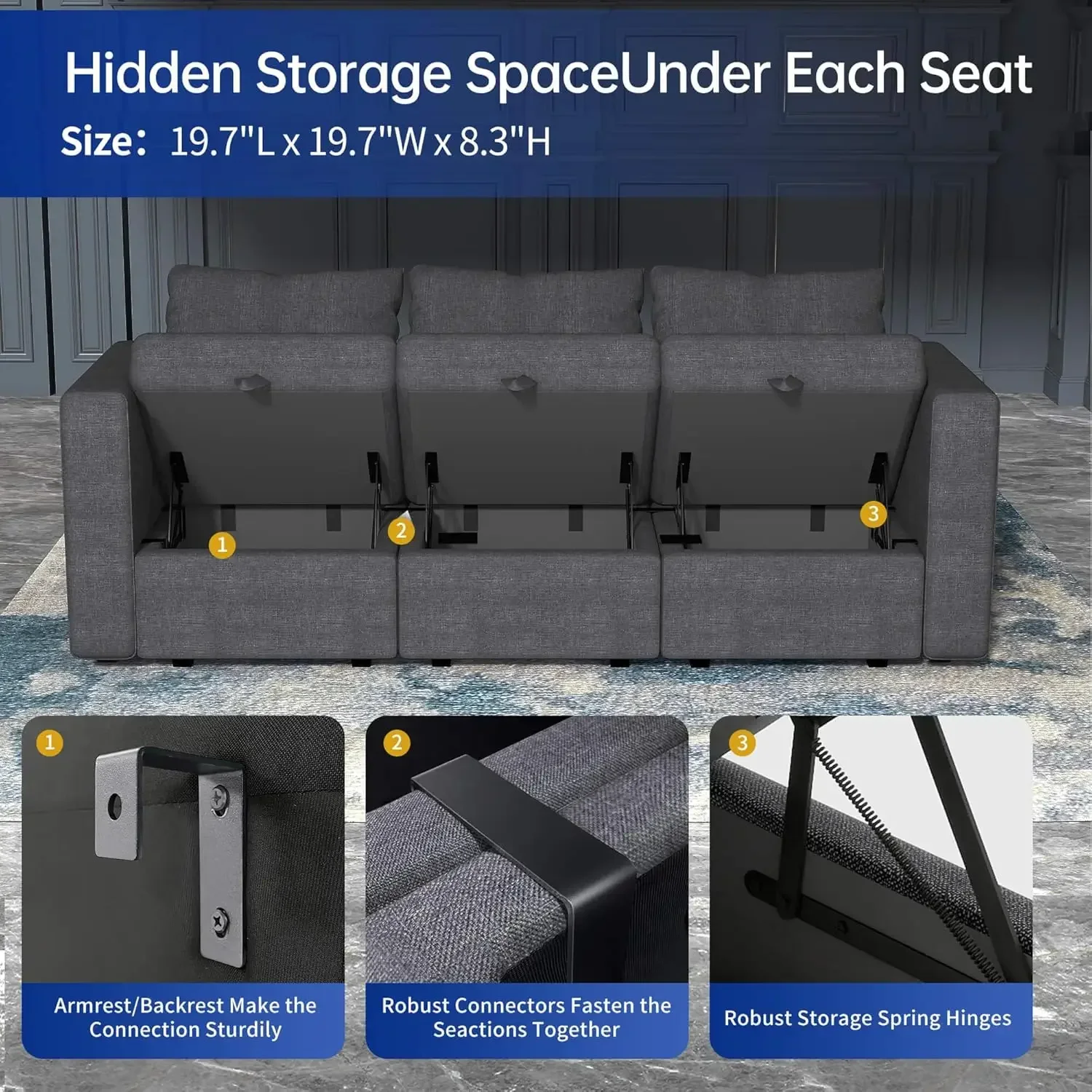 Hidden Storage SpaceUnder Each Seat

Size: 19.7"L x 19.7"W x 8.3"H

1

2

3

1

Armrest/Backrest Make the Connection Sturdily

2

Robust Connectors Fasten the Seactions Together

3

Robust Storage Spring Hinges