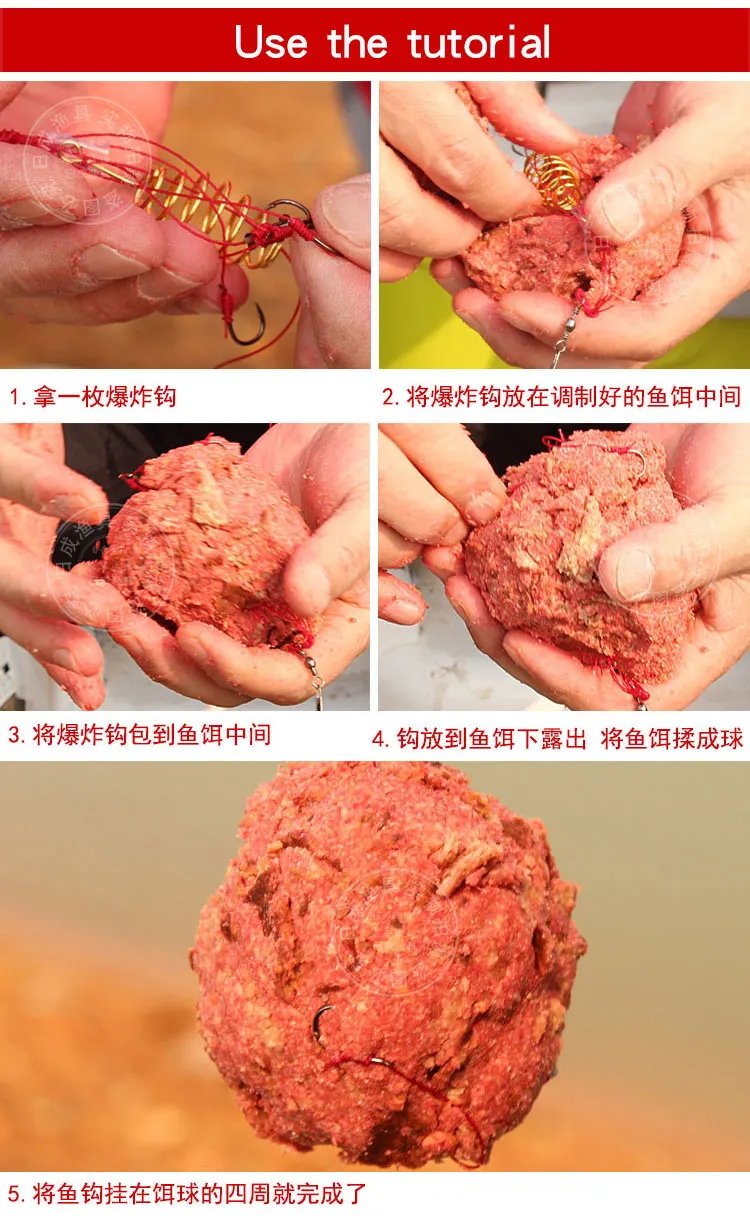 Use the tutorial

1. 拿一枚爆炸钩

2. 将爆炸钩放在调制好的鱼饵中间

3. 将爆炸钩包到鱼饵中间

4. 钩放到鱼饵下露出 将鱼饵揉成球

5. 将鱼钩挂在饵球的四周就完成了