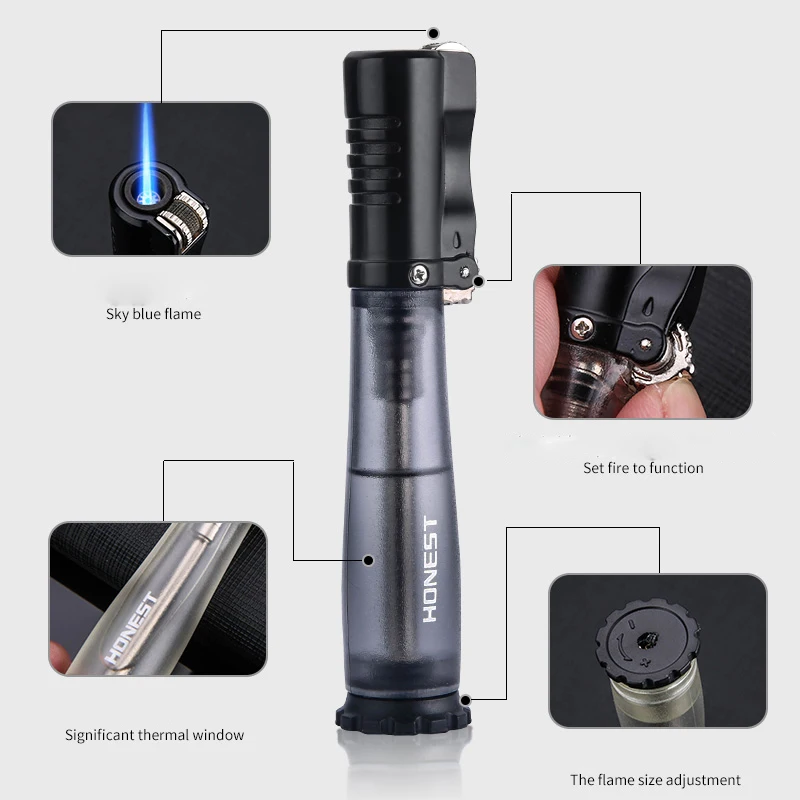 Sky blue flame

Set fire to function

HONEST

HONEST

Significant thermal window

The flame size adjustment