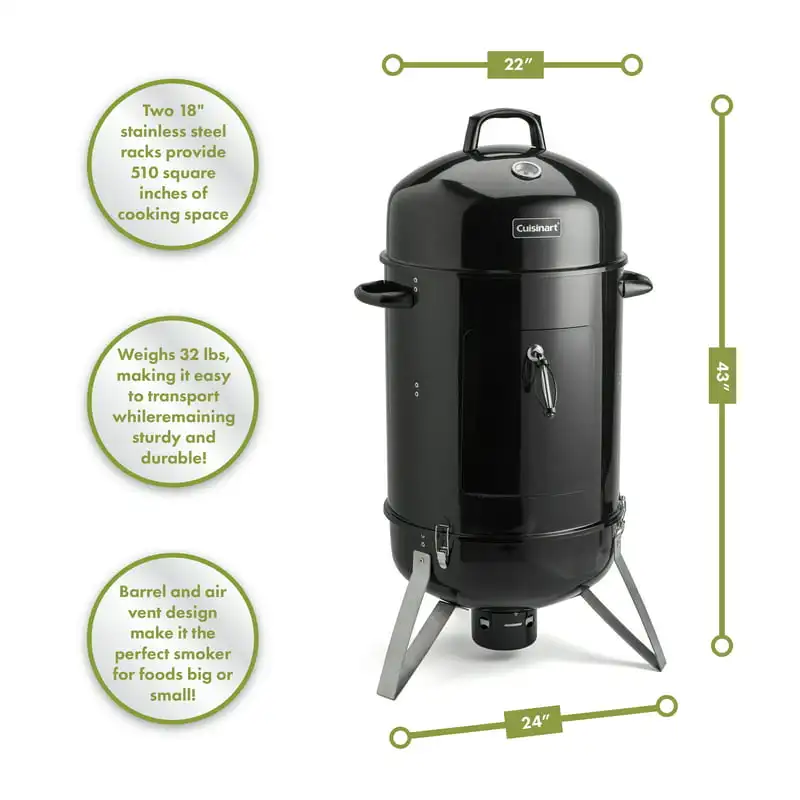 Two 18" stainless steel racks provide 510 square inches of cooking space

Weighs 32 lbs, making it easy to transport whileremaining sturdy and durable!

Barrel and air vent design make it the perfect smoker for foods big or small!

22"

Cuisinart

43"

24"