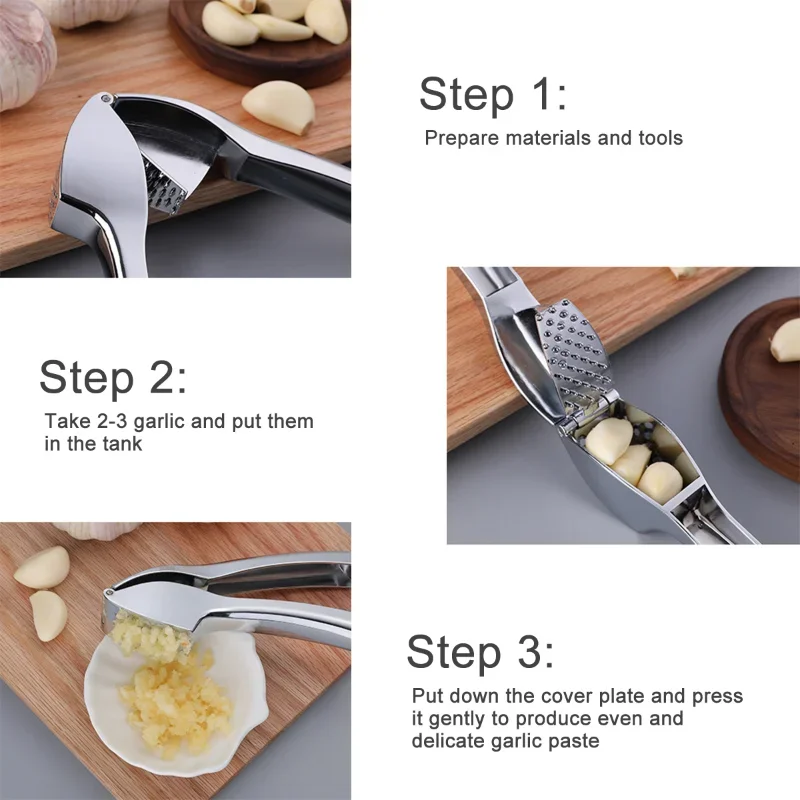 Step 1:

Prepare materials and tools

Step 2:

Take 2-3 garlic and put them in the tank

Step 3:

Put down the cover plate and press it gently to produce even and delicate garlic paste