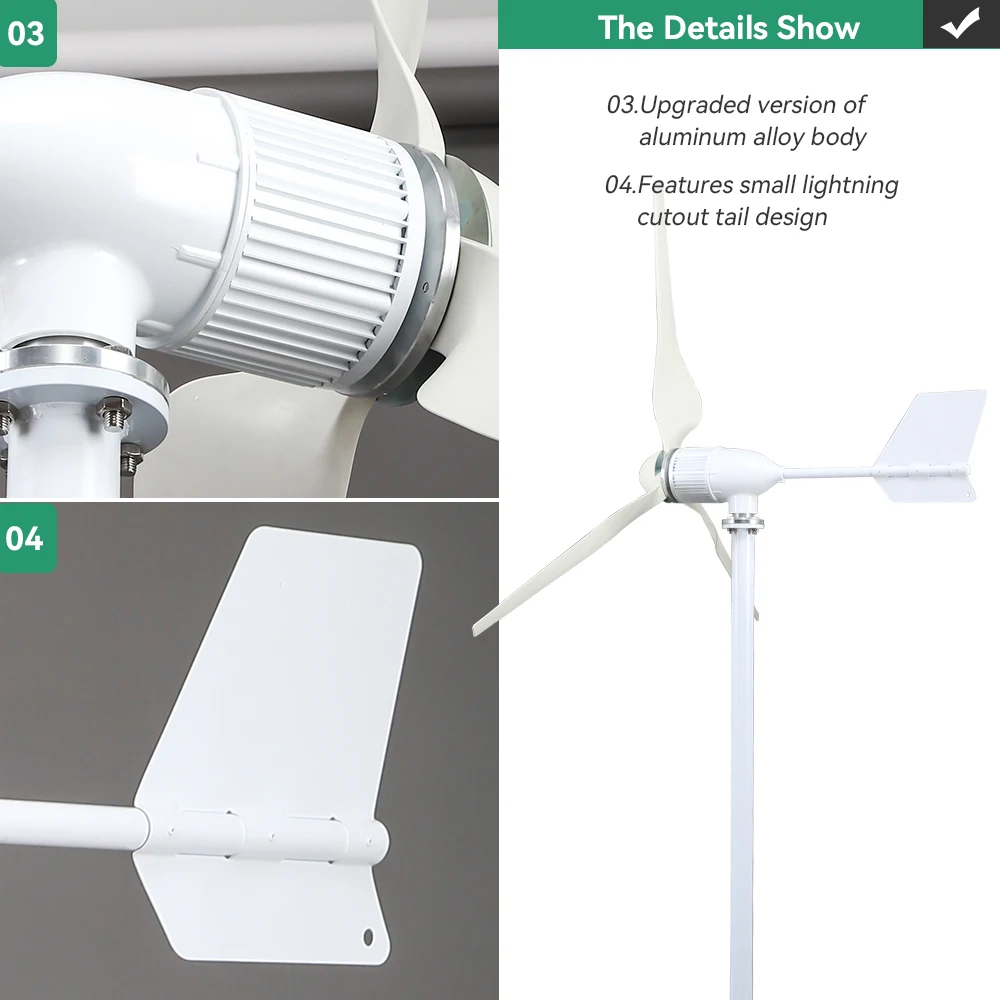 03

The Details Show

03.Upgraded version of aluminum alloy body

04.Features small lightning cutout tail design

04