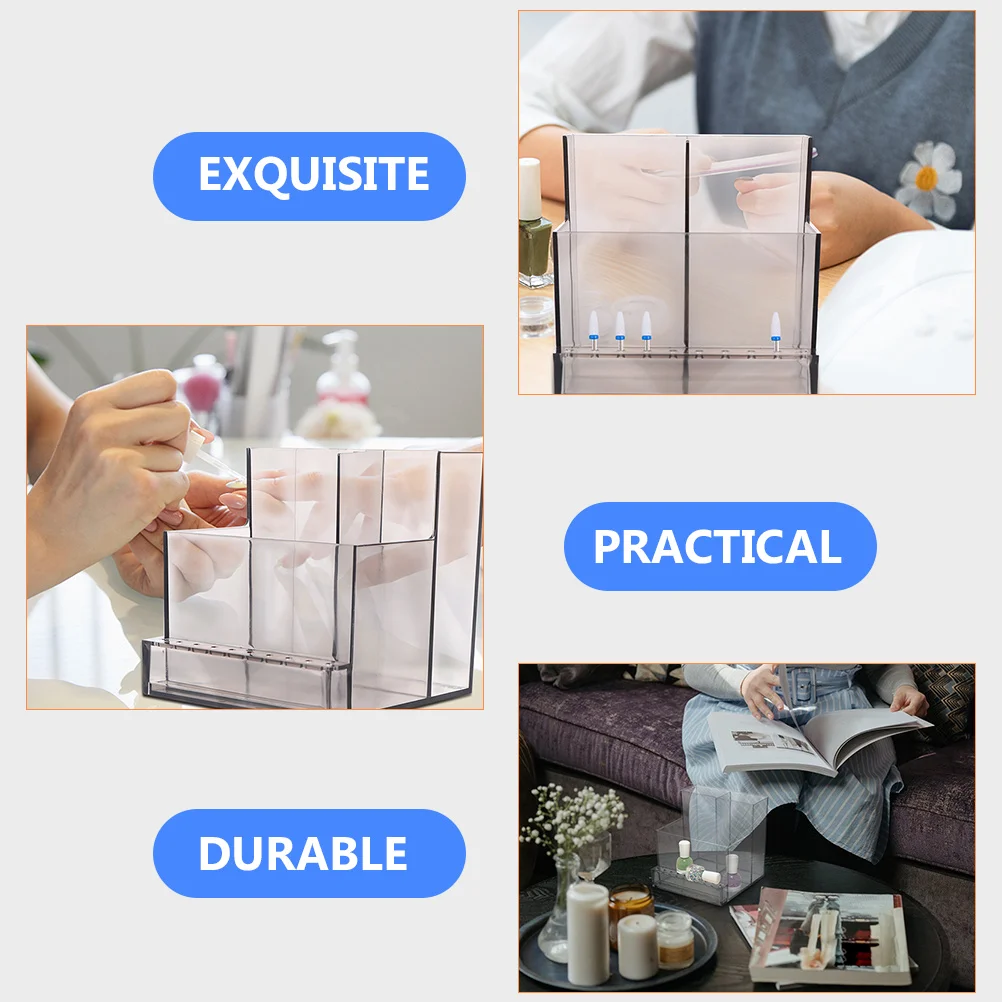 EXQUISITE

PRACTICAL

DURABLE