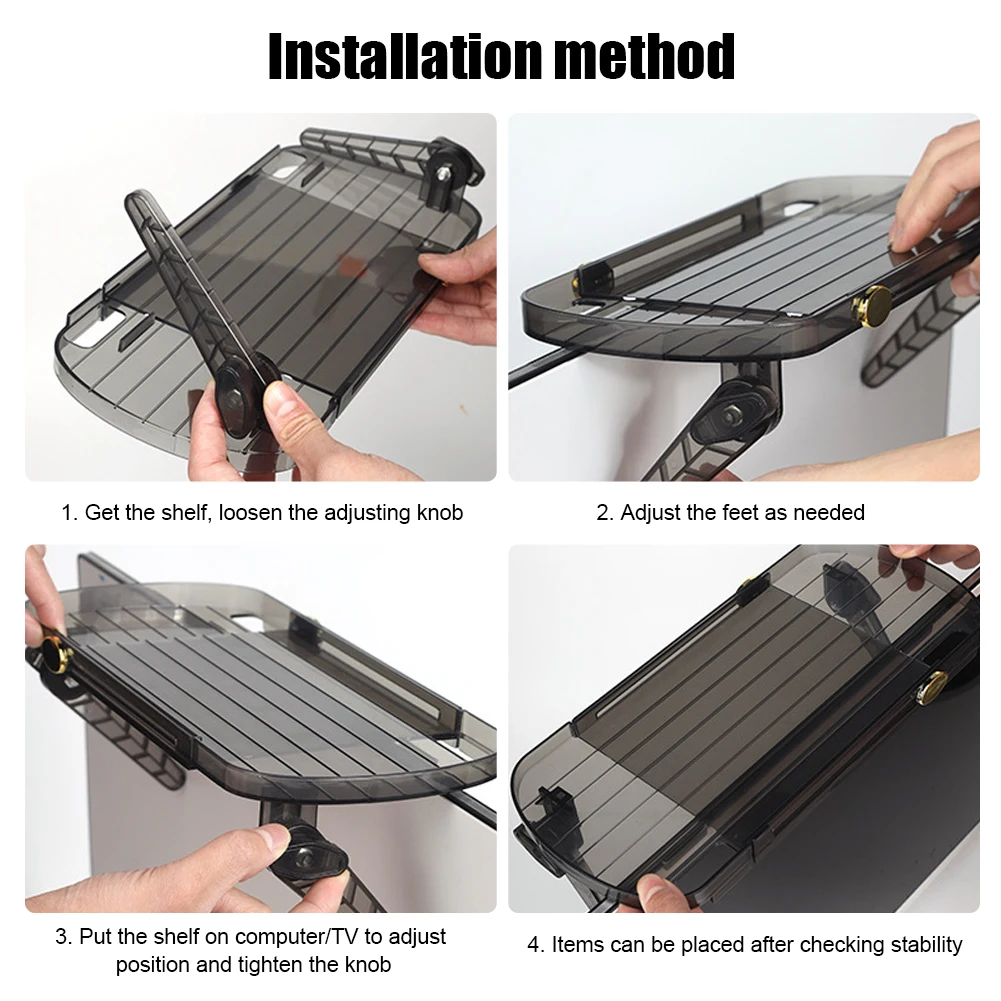 Installation method

1. Get the shelf, loosen the adjusting knob

2. Adjust the feet as needed

3. Put the shelf on computer/TV to adjust position and tighten the knob

4. Items can be placed after checking stability