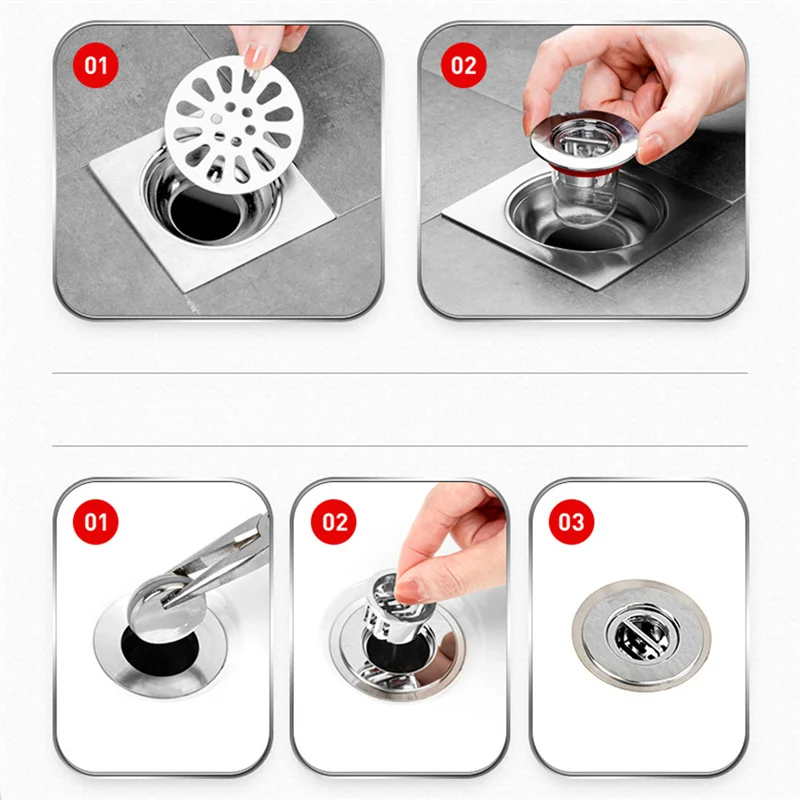 01

02

01

02

03