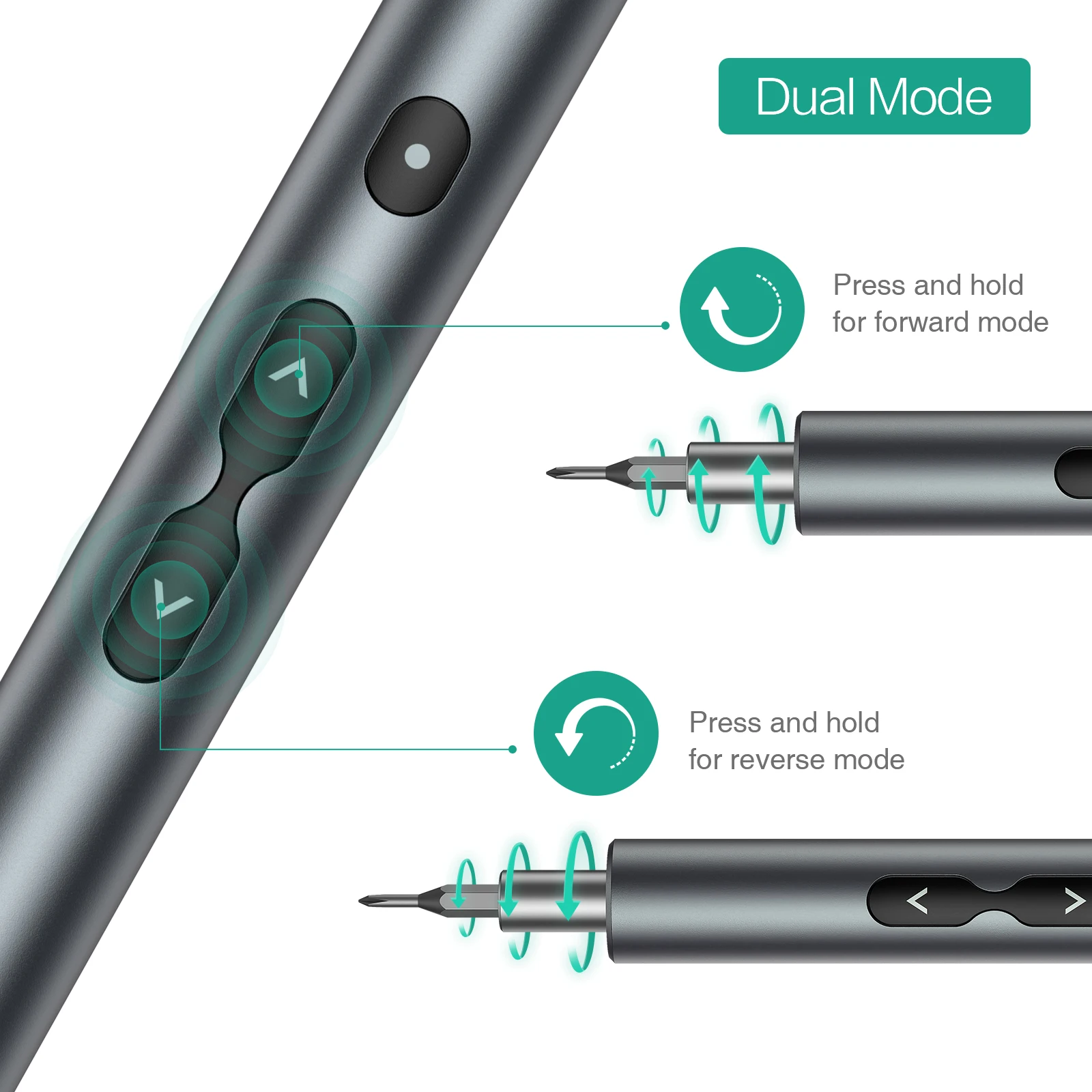 Dual Mode

Press and hold for forward mode

Press and hold for reverse mode