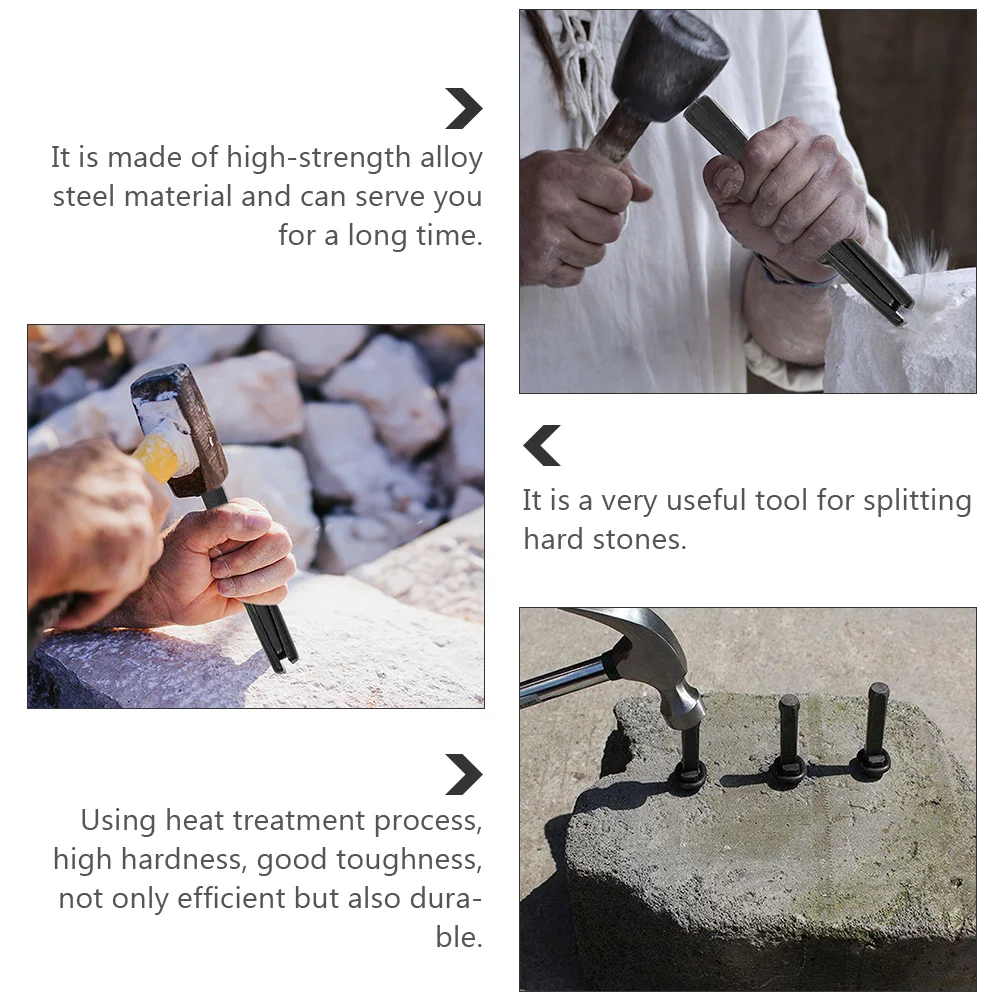 It is made of high-strength alloy steel material and can serve you for a long time.

It is a very useful tool for splitting hard stones.

Using heat treatment process, high hardness, good toughness, not only efficient but also durable.