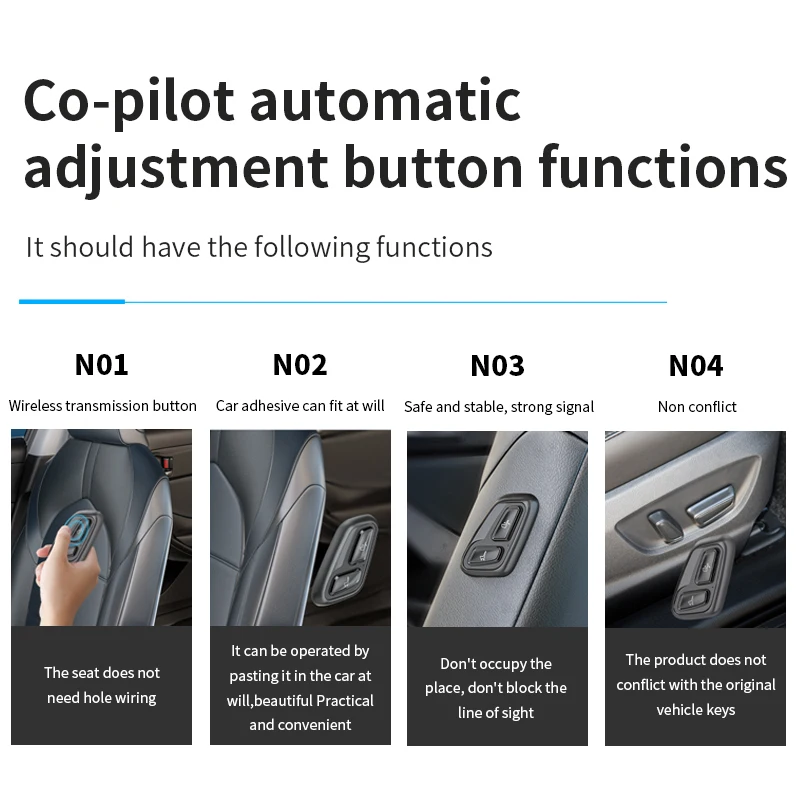 Co-pilot automatic adjustment button functions

It should have the following functions

N01
Wireless transmission button

The seat does not need hole wiring

N02
Car adhesive can fit at will

It can be operated by pasting it in the car at will,beautiful Practical and convenient

N03
Safe and stable, strong signal

Don't occupy the place, don't block the line of sight

N04
Non conflict

The product does not conflict with the original vehicle keys