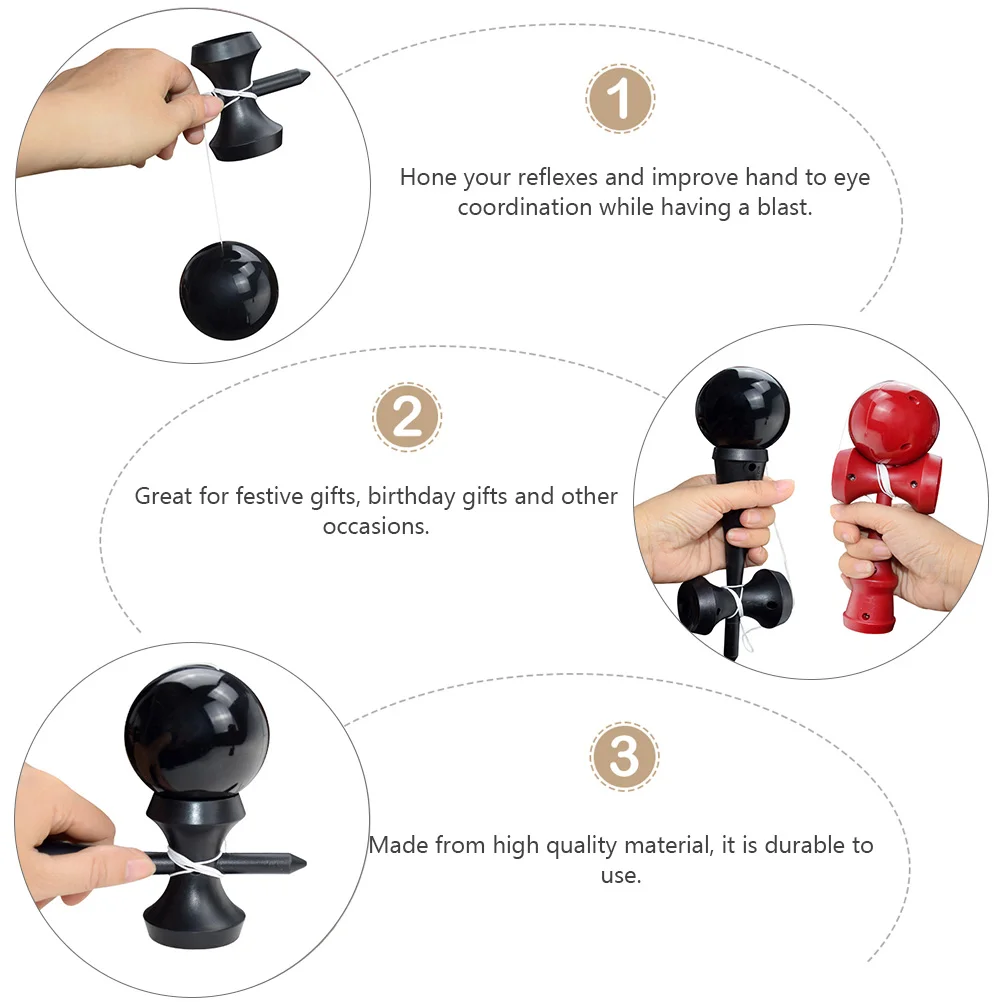 1

Hone your reflexes and improve hand to eye coordination while having a blast.

2

Great for festive gifts, birthday gifts and other occasions.

3

Made from high quality material, it is durable to use.