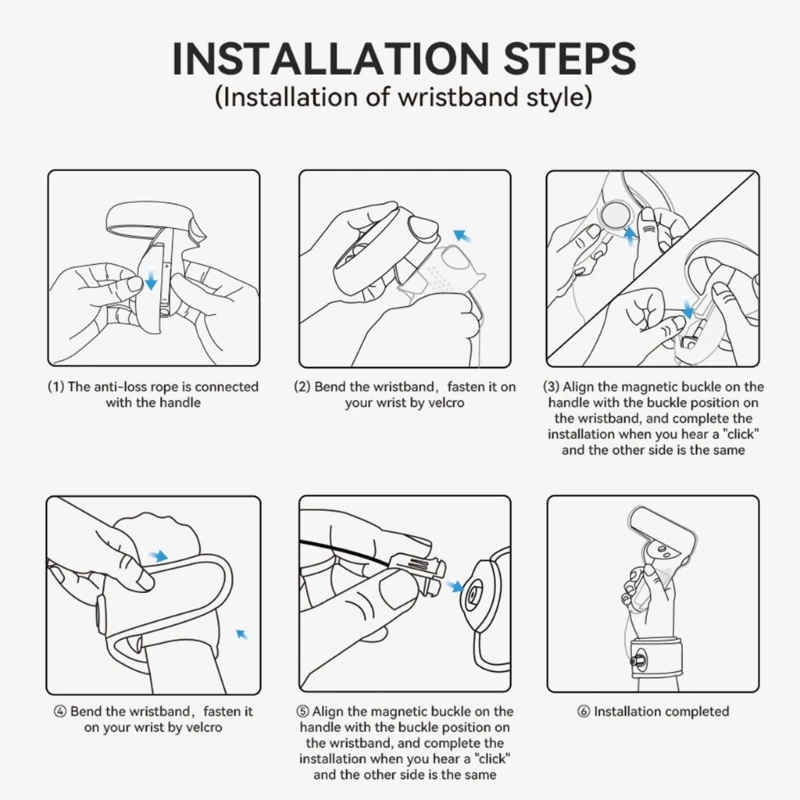 INSTALLATION STEPS
(Installation of wristband style)

(1) The anti-loss rope is connected with the handle

(2) Bend the wristband, fasten it on your wrist by velcro

(3) Align the magnetic buckle on the handle with the buckle position on the wristband, and complete the installation when you hear a "click" and the other side is the same

④ Bend the wristband, fasten it on your wrist by velcro

⑤ Align the magnetic buckle on the handle with the buckle position on the wristband, and complete the installation when you hear a "click" and the other side is the same

⑥ Installation completed