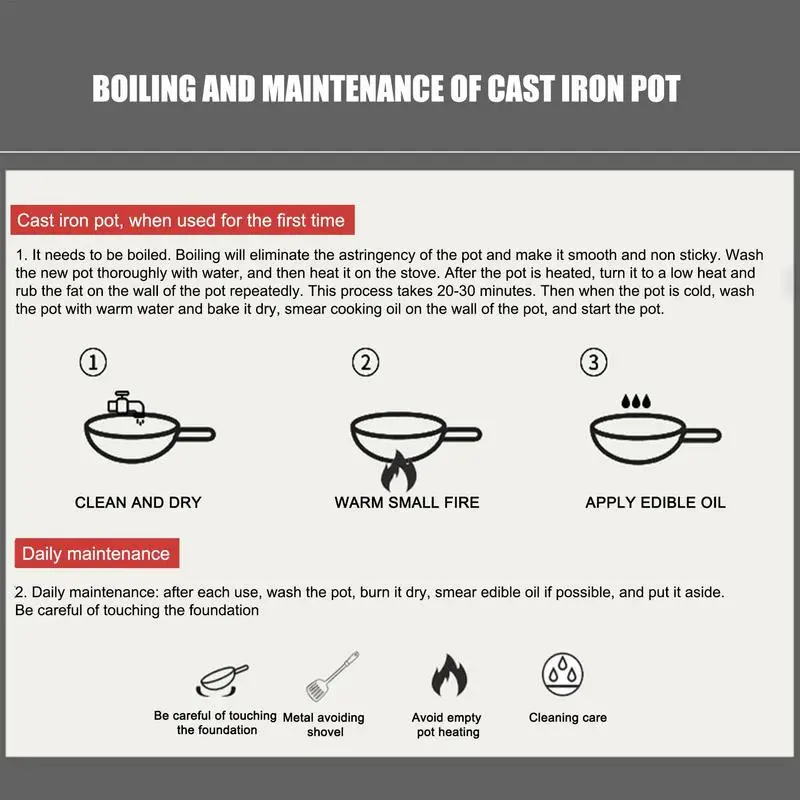 BOILING AND MAINTENANCE OF CAST IRON POT

Cast iron pot, when used for the first time

1. It needs to be boiled. Boiling will eliminate the astringency of the pot and make it smooth and non sticky. Wash the new pot thoroughly with water, and then heat it on the stove. After the pot is heated, turn it to a low heat and rub the fat on the wall of the pot repeatedly. This process takes 20-30 minutes. Then when the pot is cold, wash the pot with warm water and bake it dry, smear cooking oil on the wall of the pot, and start the pot.

①

CLEAN AND DRY

②

WARM SMALL FIRE

③

APPLY EDIBLE OIL

Daily maintenance

2. Daily maintenance: after each use, wash the pot, burn it dry, smear edible oil if possible, and put it aside. Be careful of touching the foundation

Be careful of touching the foundation

Metal avoiding shovel

Avoid empty pot heating

Cleaning care