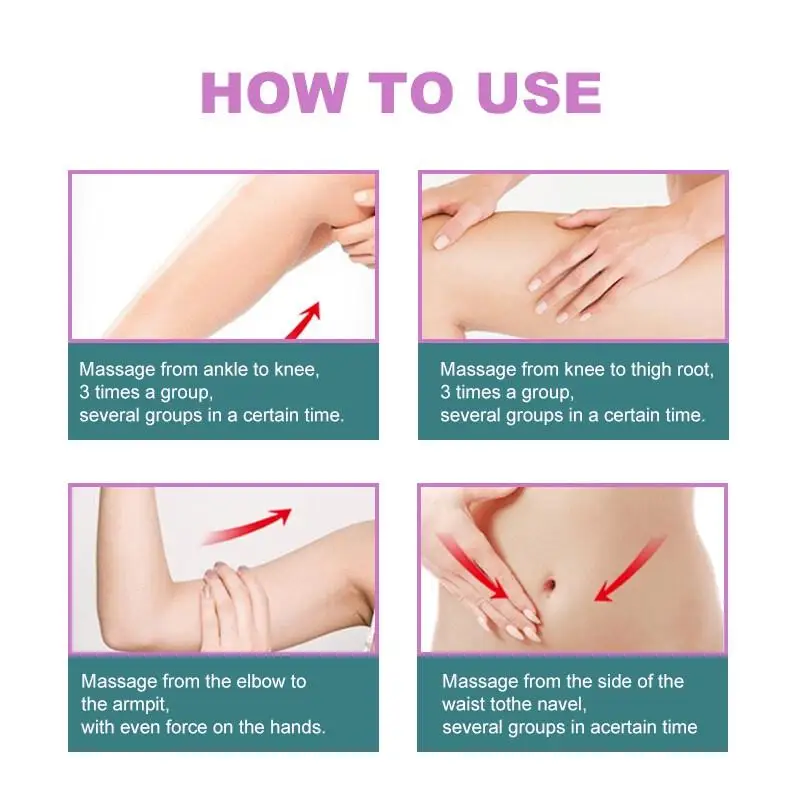 HOW TO USE

Massage from ankle to knee, 3 times a group, several groups in a certain time.

Massage from knee to thigh root, 3 times a group, several groups in a certain time.

Massage from the elbow to the armpit, with even force on the hands.

Massage from the side of the waist tothe navel, several groups in acertain time