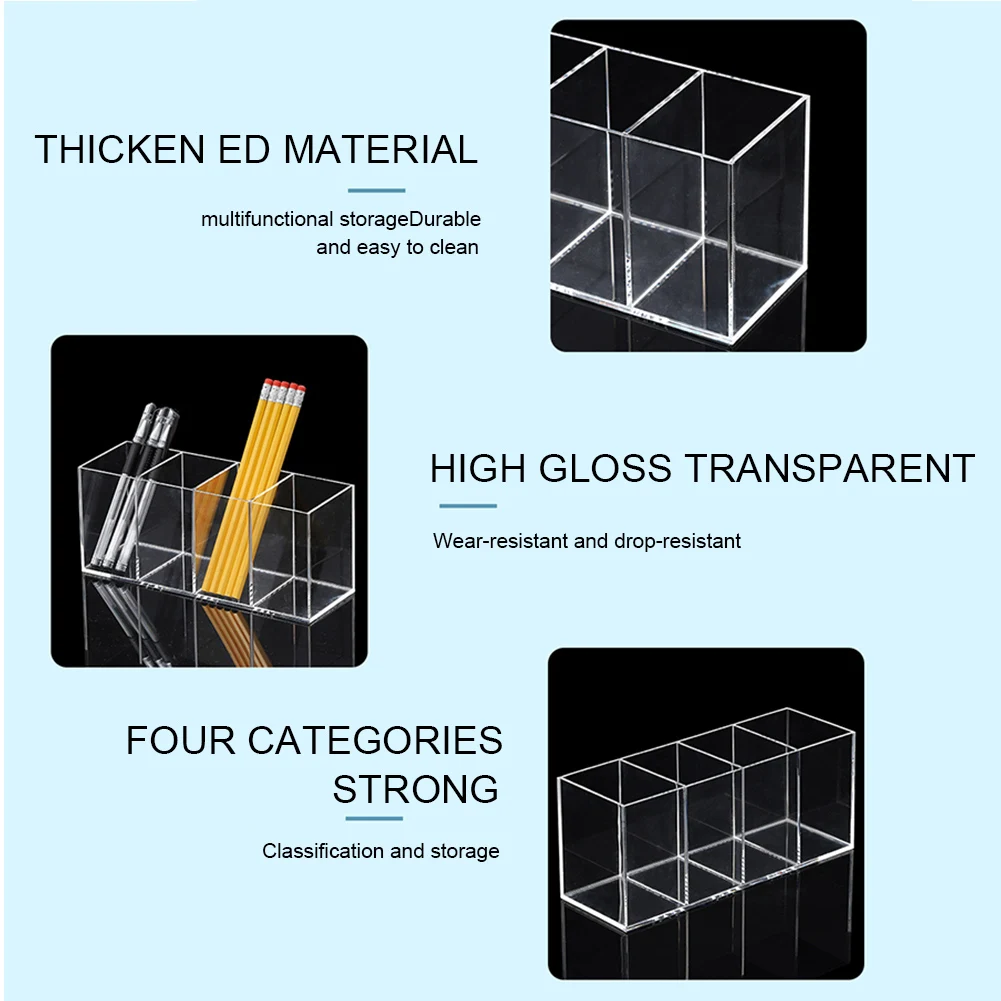 THICKEN ED MATERIAL

multifunctional storageDurable and easy to clean

HIGH GLOSS TRANSPARENT

Wear-resistant and drop-resistant

FOUR CATEGORIES STRONG

Classification and storage