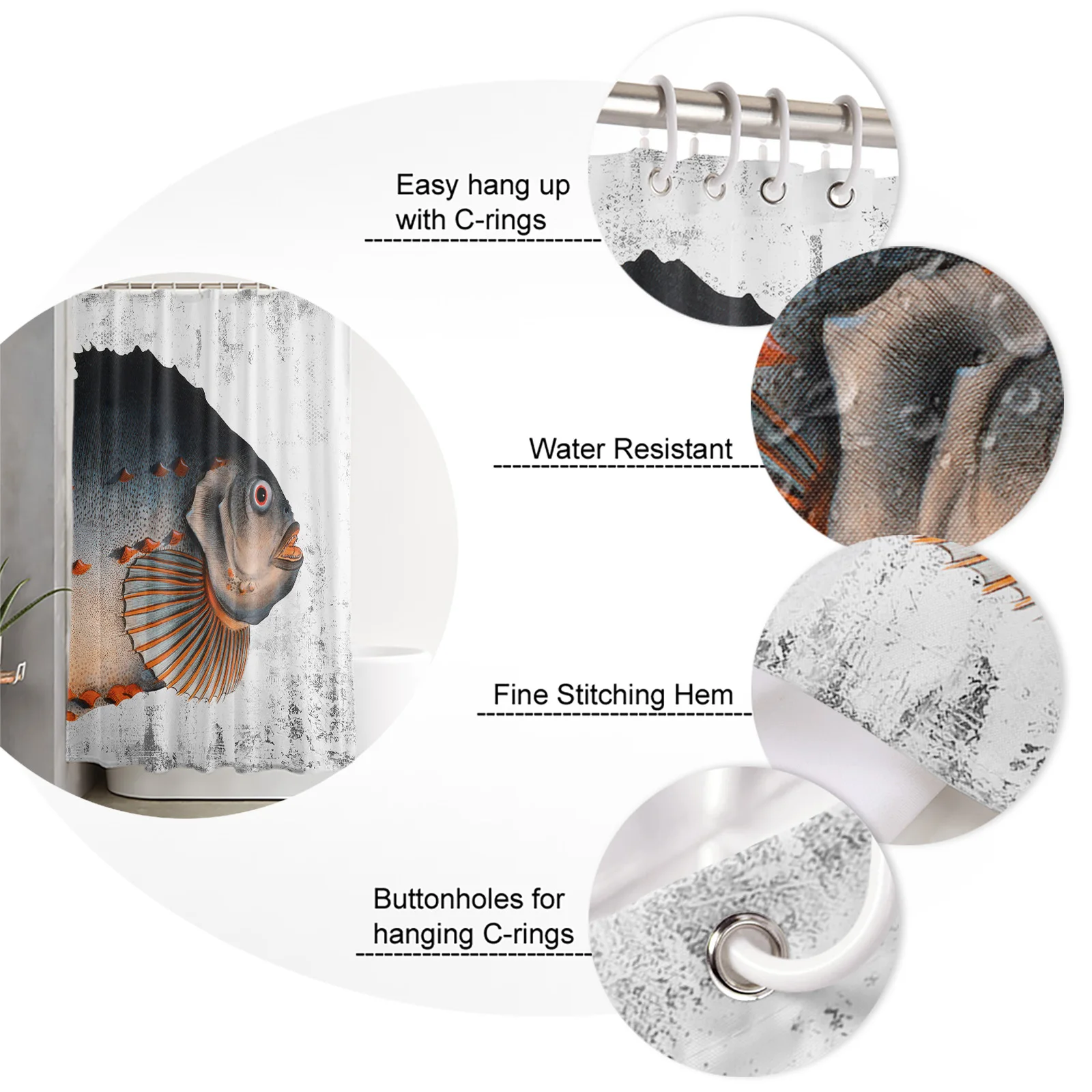 Easy hang up with C-rings

Water Resistant

Fine Stitching Hem

Buttonholes for hanging C-rings