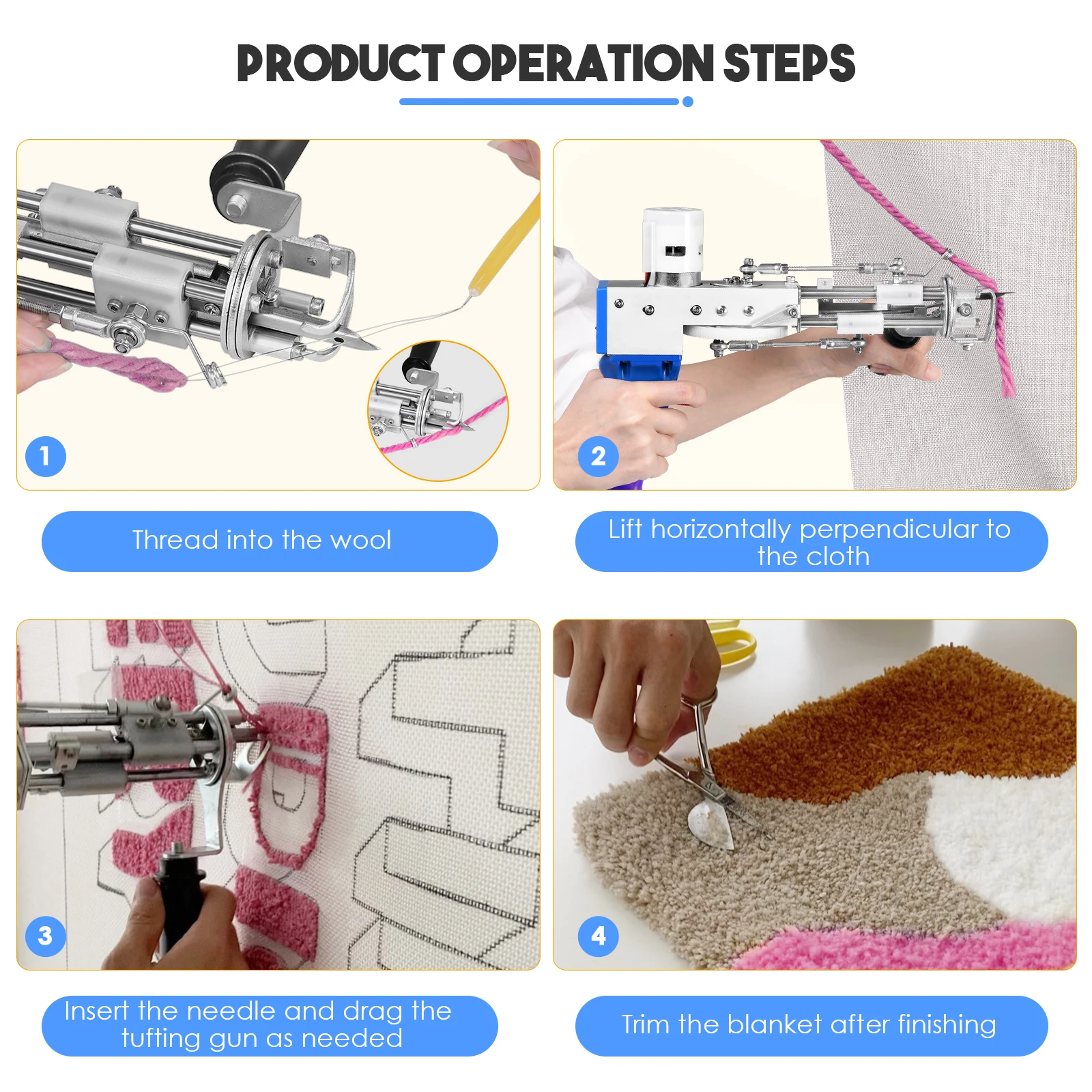 PRODUCT OPERATION STEPS

1

Thread into the wool

2

Lift horizontally perpendicular to the cloth

3

Insert the needle and drag the tufting gun as needed

4

Trim the blanket after finishing