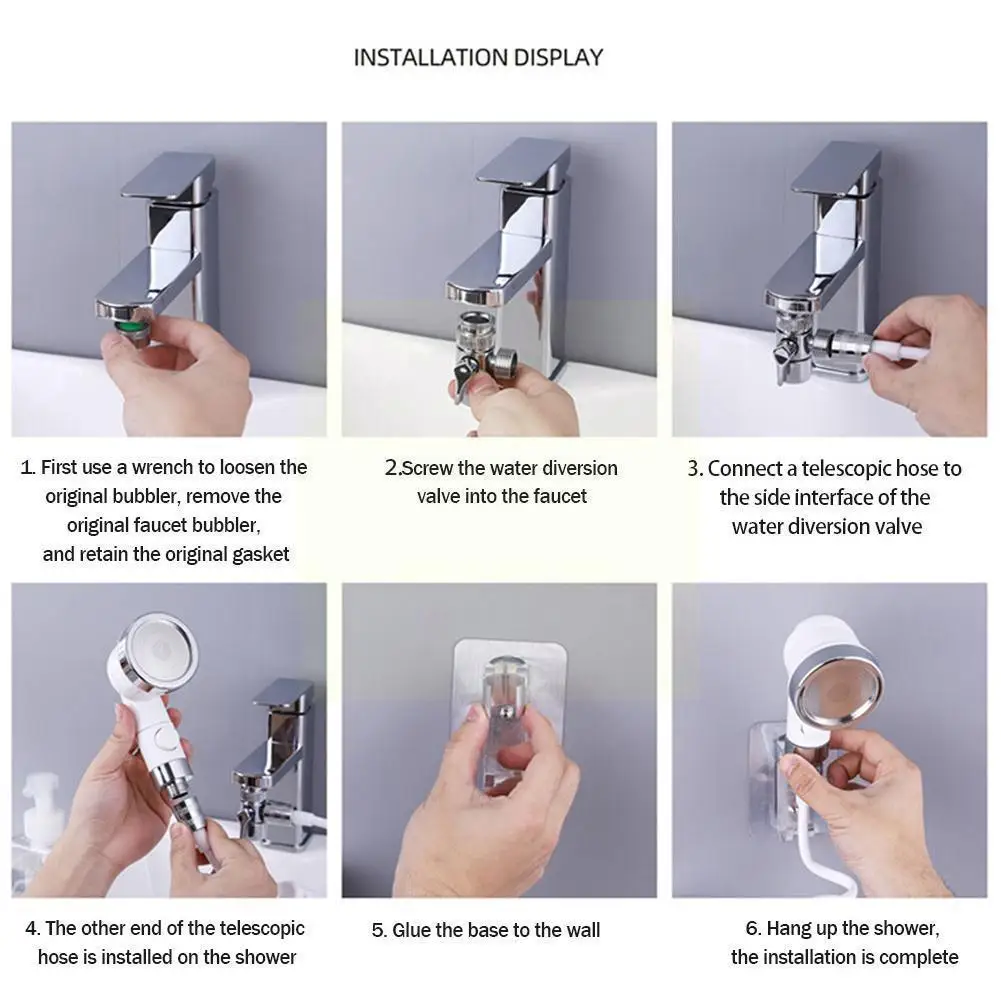 INSTALLATION DISPLAY

1. First use a wrench to loosen the original bubbler, remove the original faucet bubbler, and retain the original gasket

2.Screw the water diversion valve into the faucet

3. Connect a telescopic hose to the side interface of the water diversion valve

4. The other end of the telescopic hose is installed on the shower

5. Glue the base to the wall

6. Hang up the shower, the installation is complete