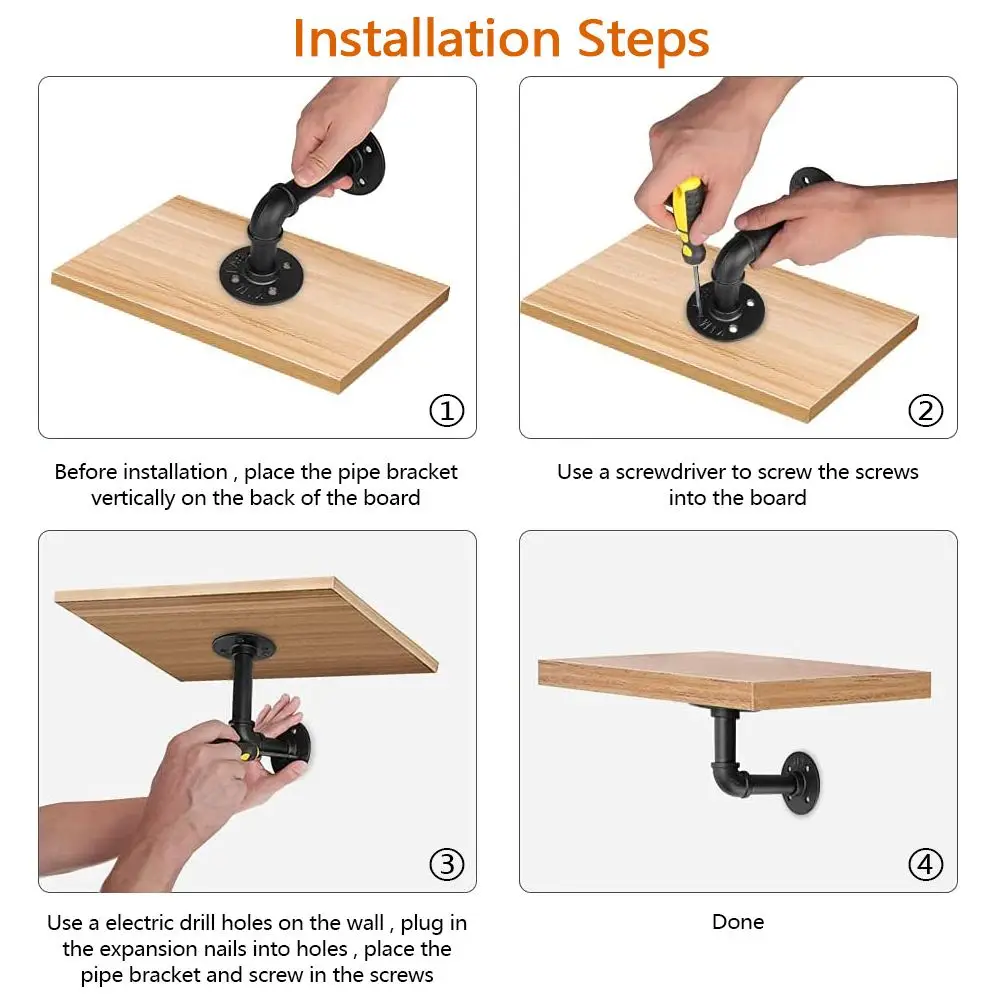 Installation Steps

①

Before installation , place the pipe bracket vertically on the back of the board

②

Use a screwdriver to screw the screws into the board

③

Use a electric drill holes on the wall , plug in the expansion nails into holes , place the pipe bracket and screw in the screws

④

Done