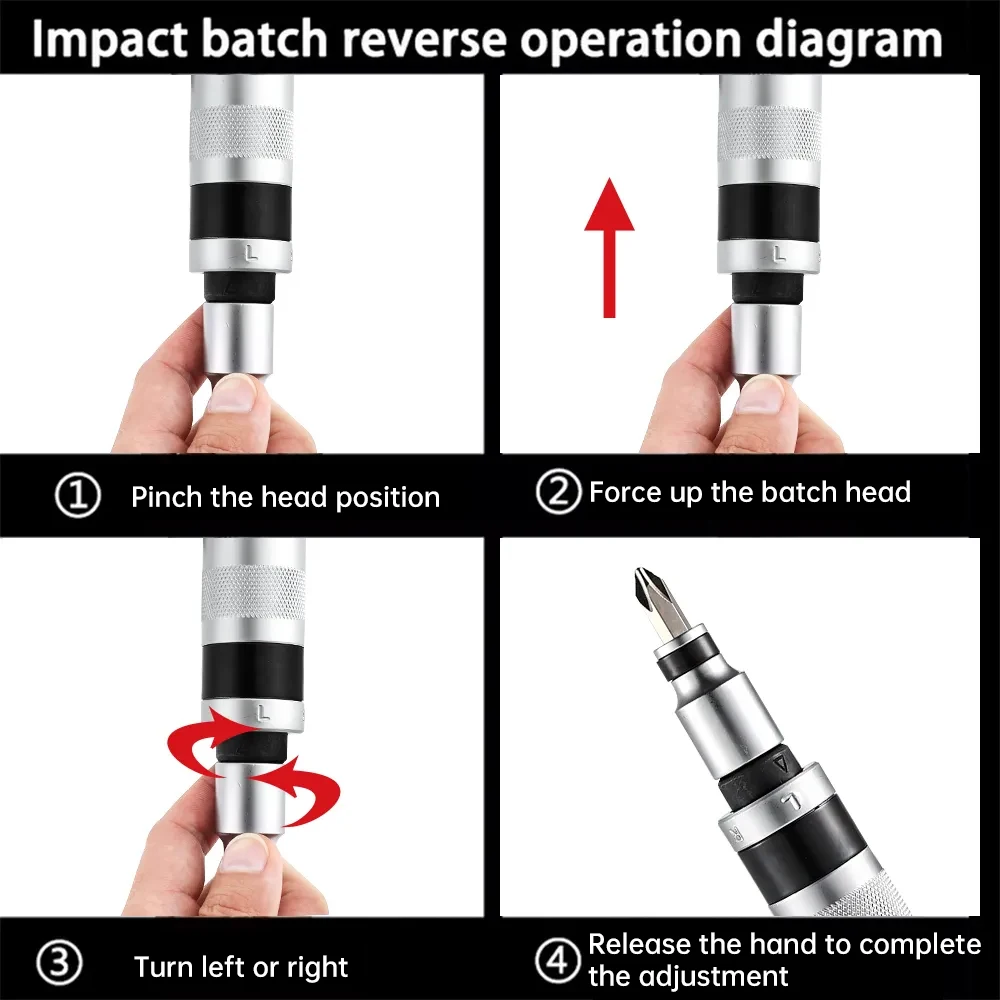 Impact batch reverse operation diagram

L

L

① Pinch the head position

② Force up the batch head

L

L

③ Turn left or right

④ Release the hand to complete the adjustment