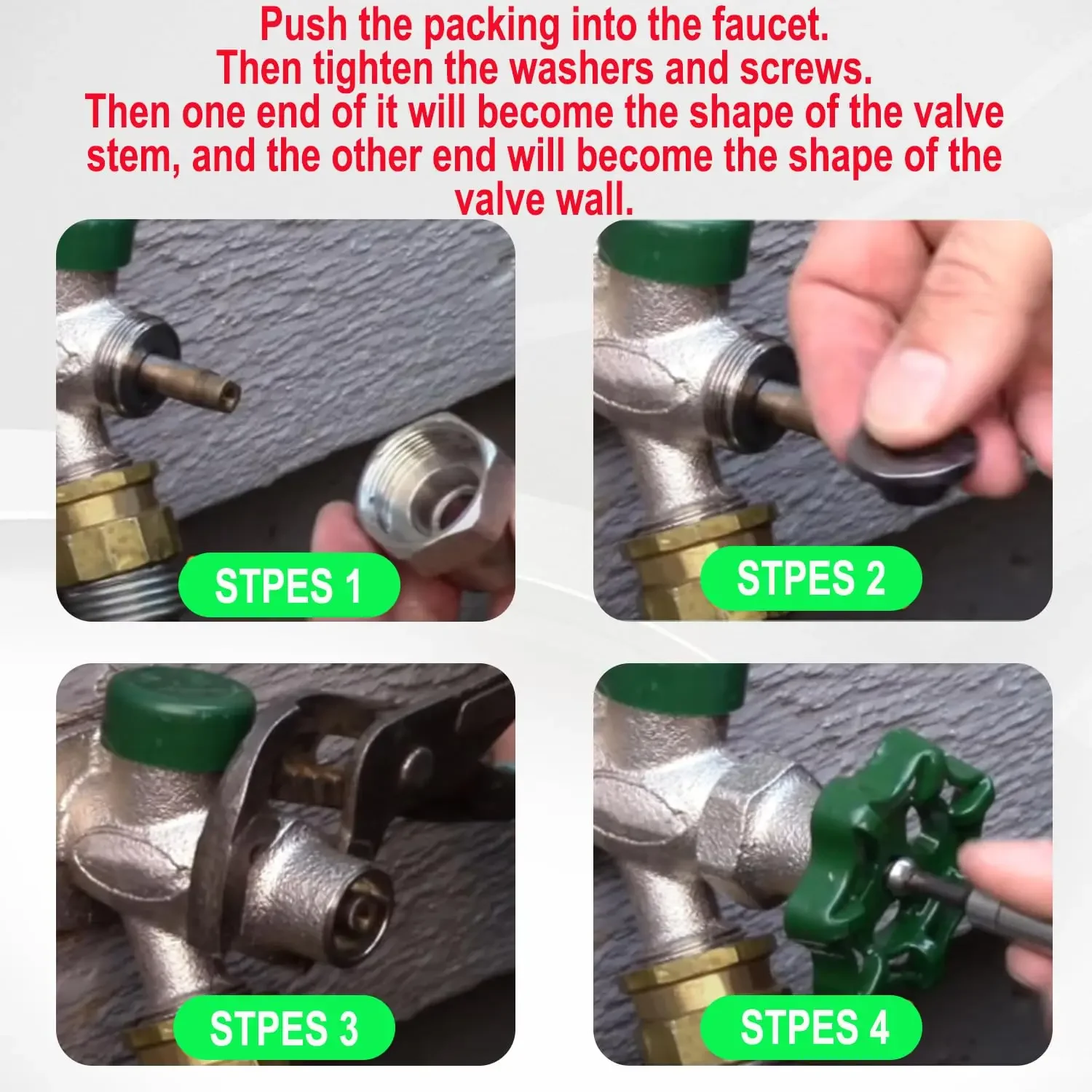 Push the packing into the faucet.
Then tighten the washers and screws.
Then one end of it will become the shape of the valve stem, and the other end will become the shape of the valve wall.

STPES 1

STPES 2

STPES 3

STPES 4