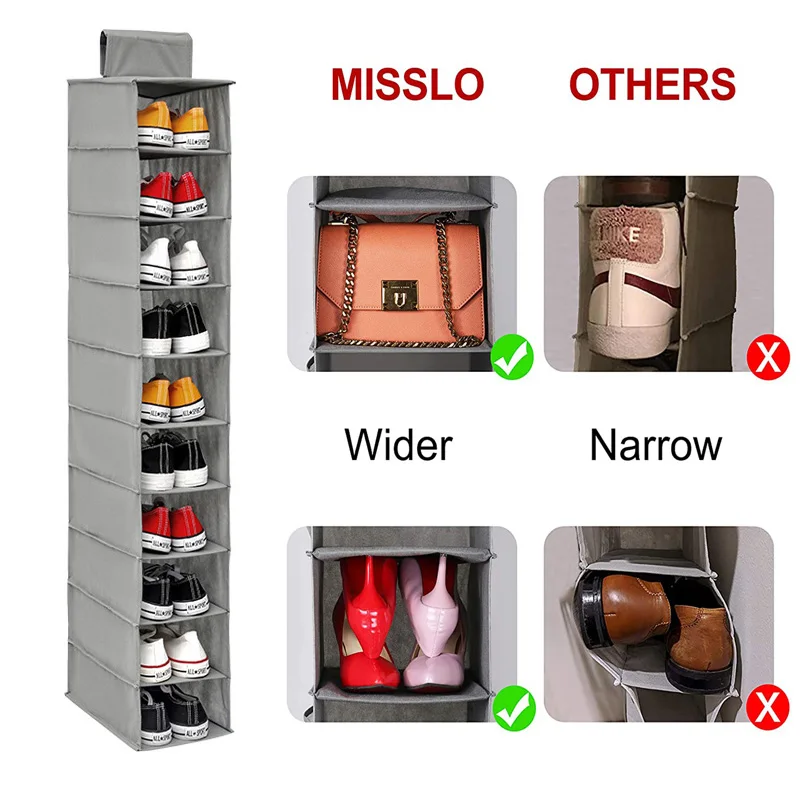 MISSLO OTHERS

NIKE

Wider Narrow