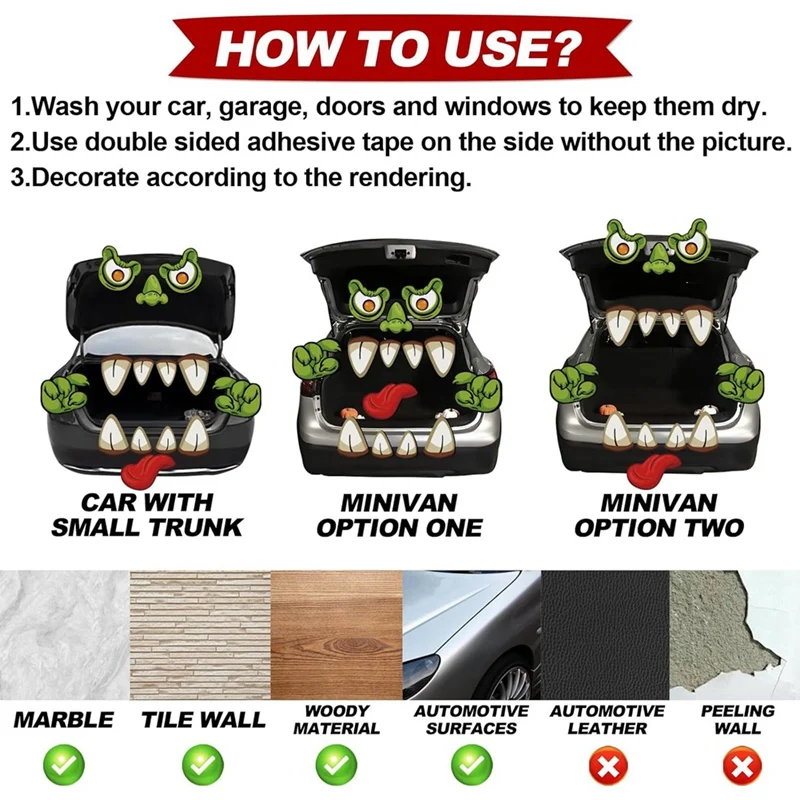 HOW TO USE?

1.Wash your car, garage, doors and windows to keep them dry.
2.Use double sided adhesive tape on the side without the picture.
3.Decorate according to the rendering.

CAR WITH SMALL TRUNK

MINIVAN OPTION ONE

MINIVAN OPTION TWO

MARBLE

TILE WALL

WOODY MATERIAL

AUTOMOTIVE SURFACES

AUTOMOTIVE LEATHER

PEELING WALL