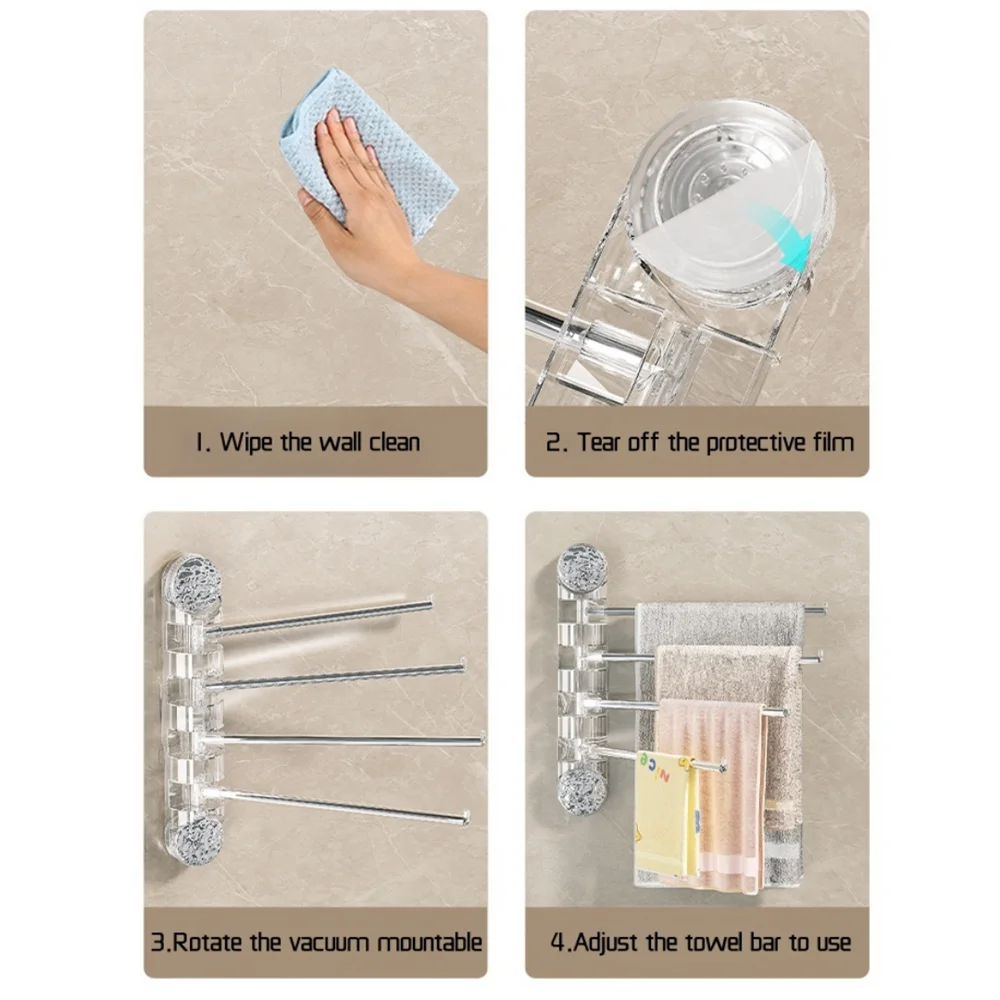 1. Wipe the wall clean

2. Tear off the protective film

3.Rotate the vacuum mountable

4.Adjust the towel bar to use