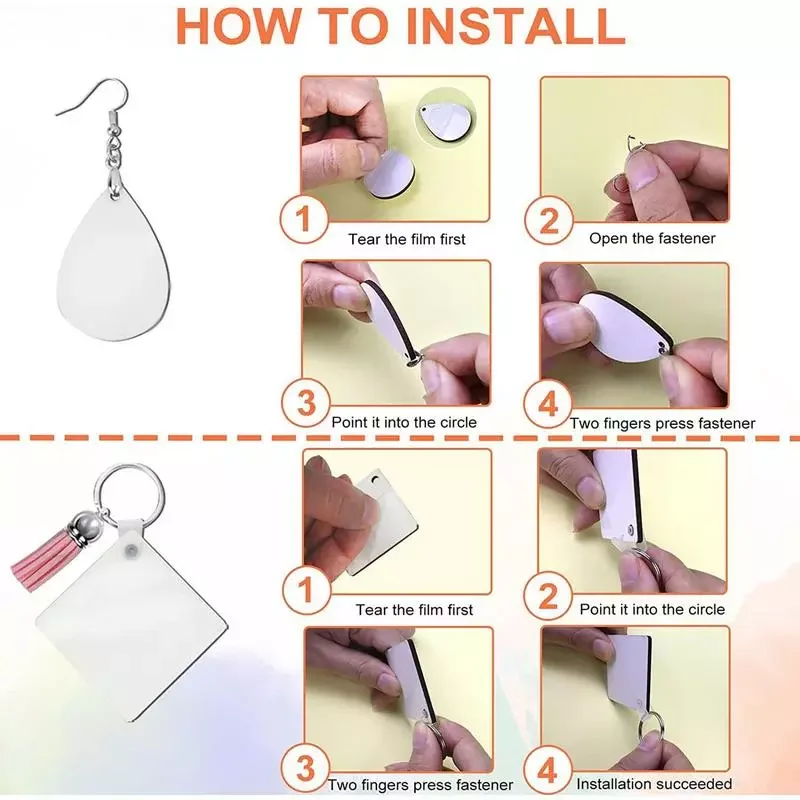 HOW TO INSTALL

1 Tear the film first

2 Open the fastener

3 Point it into the circle

4 Two fingers press fastener

1 Tear the film first

2 Point it into the circle

3 Two fingers press fastener

4 Installation succeeded