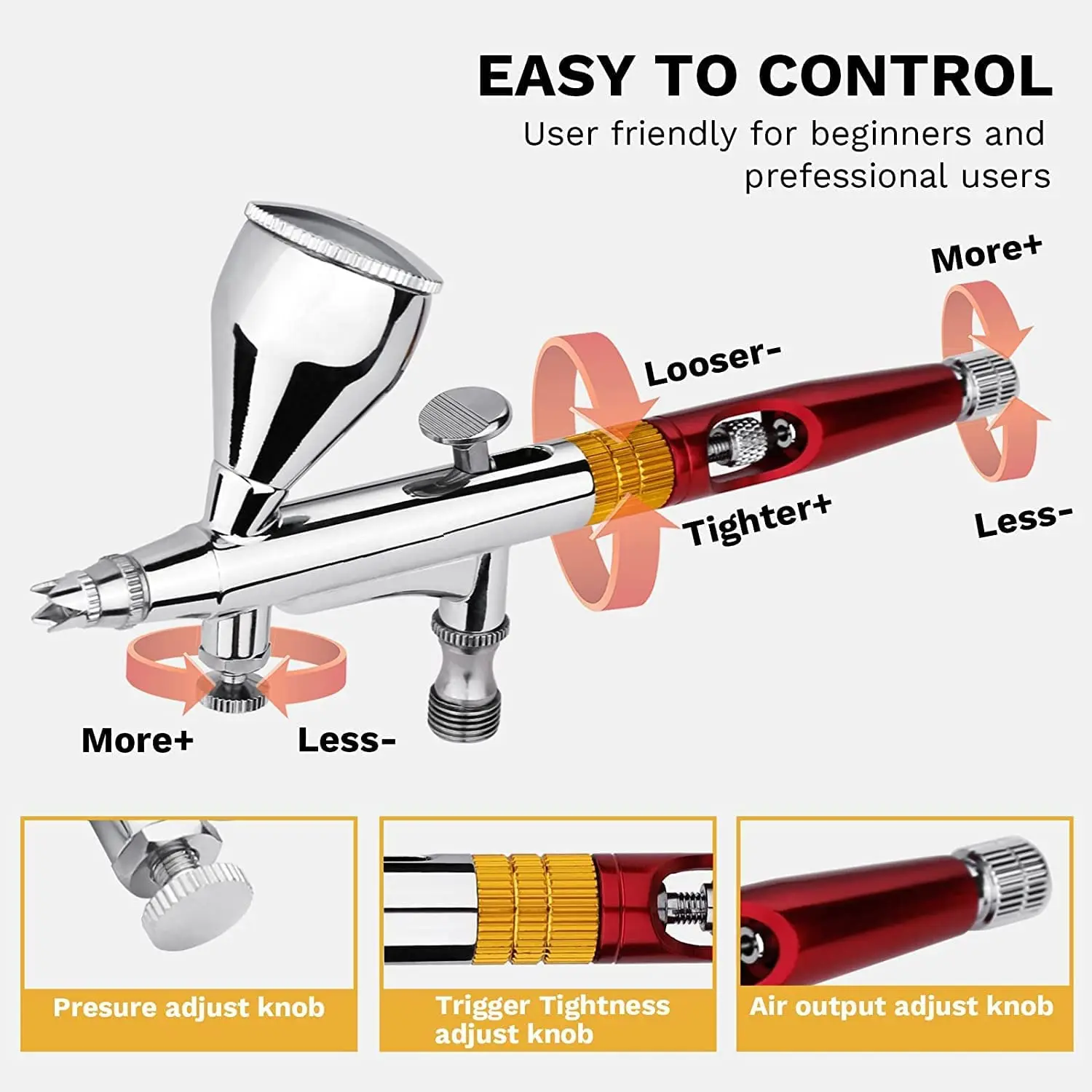 EASY TO CONTROL

User friendly for beginners and prefessional users

More+

Looser-

Tighter+

Less-

More+

Less-

Presure adjust knob

Trigger Tightness adjust knob

Air output adjust knob