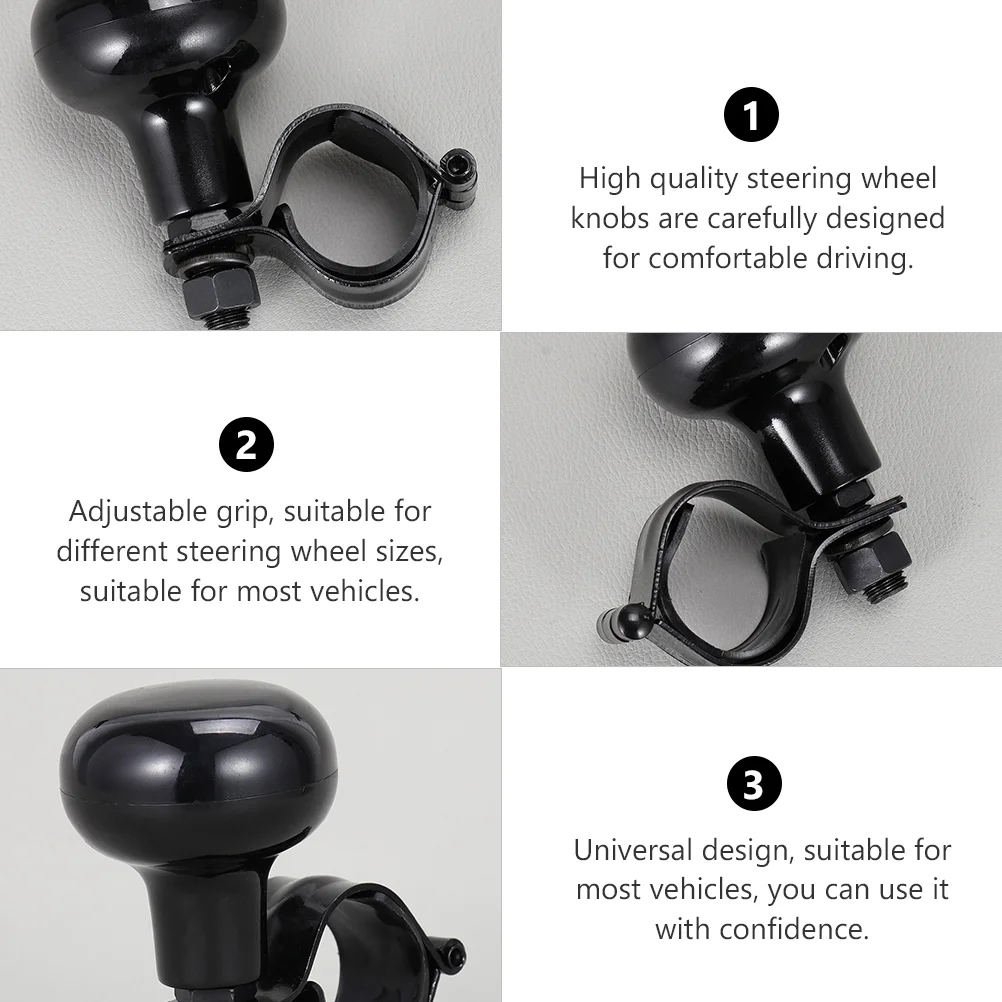 1

High quality steering wheel knobs are carefully designed for comfortable driving.

2

Adjustable grip, suitable for different steering wheel sizes, suitable for most vehicles.

3

Universal design, suitable for most vehicles, you can use it with confidence.