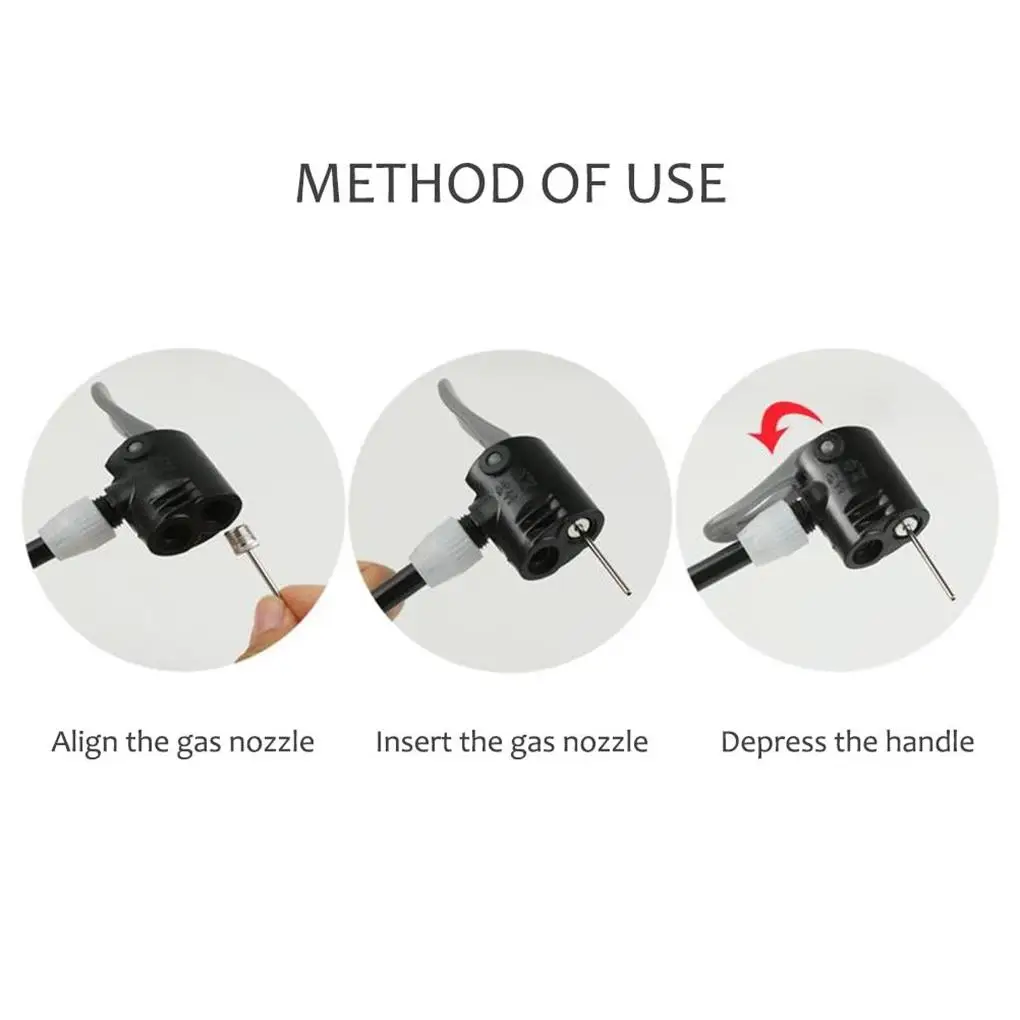 METHOD OF USE

Align the gas nozzle

Insert the gas nozzle

Depress the handle