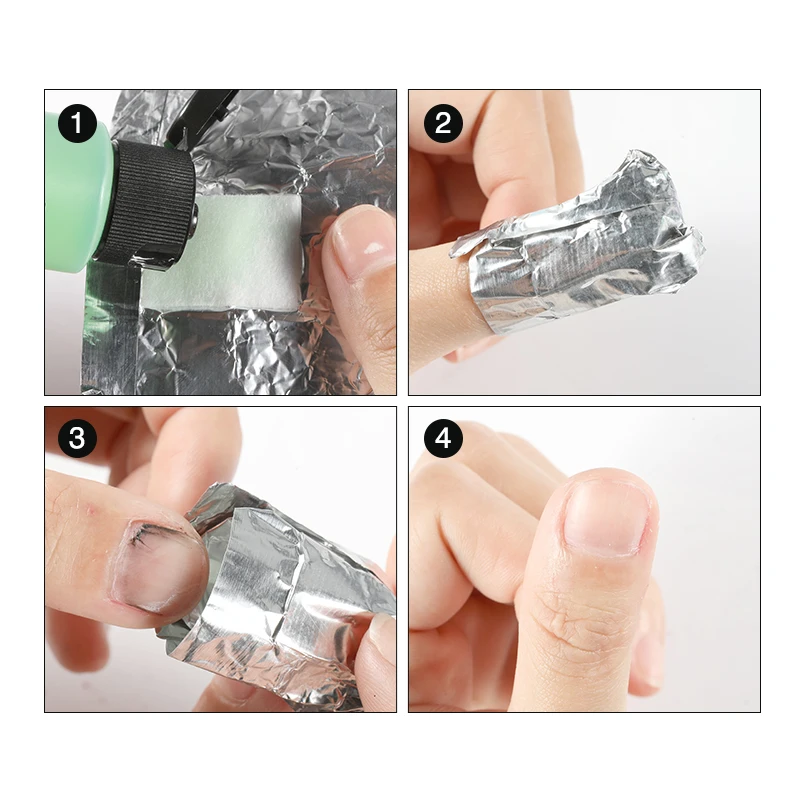 1
2
3
4