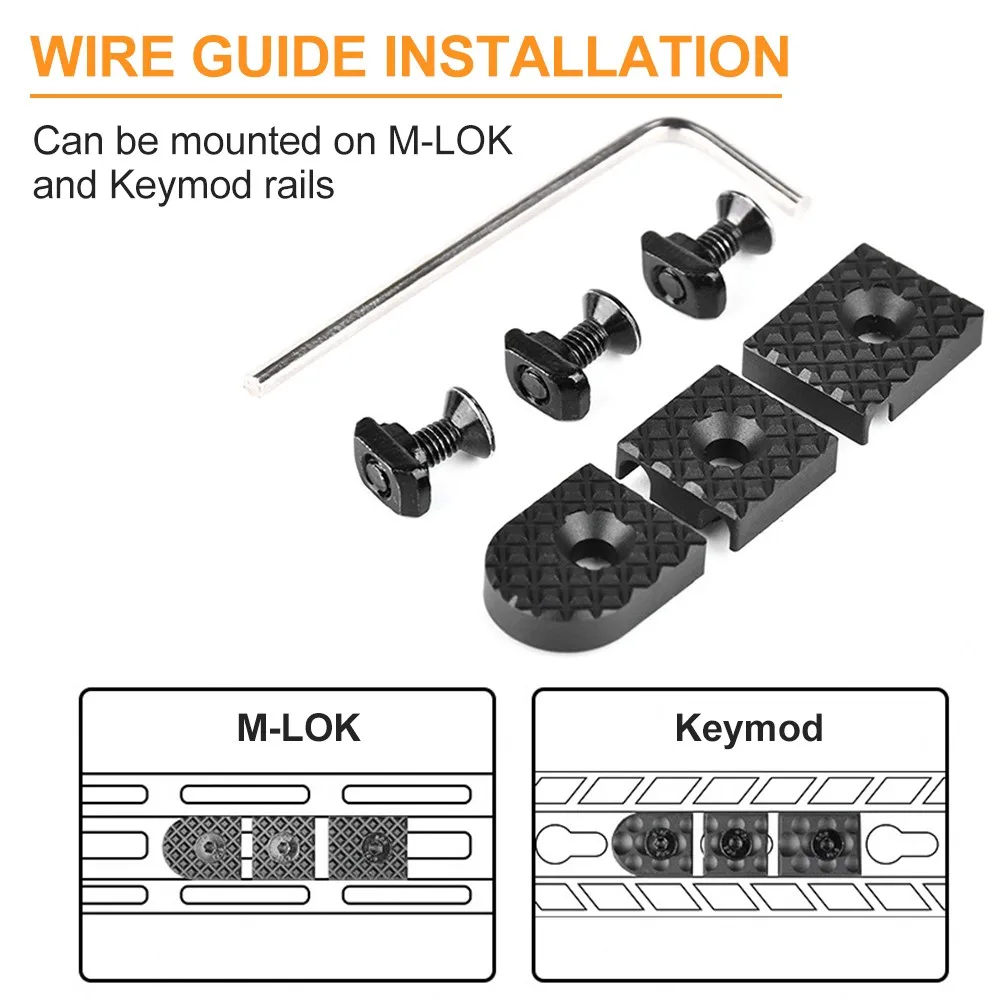 WIRE GUIDE INSTALLATION

Can be mounted on M-LOK and Keymod rails

M-LOK

Keymod