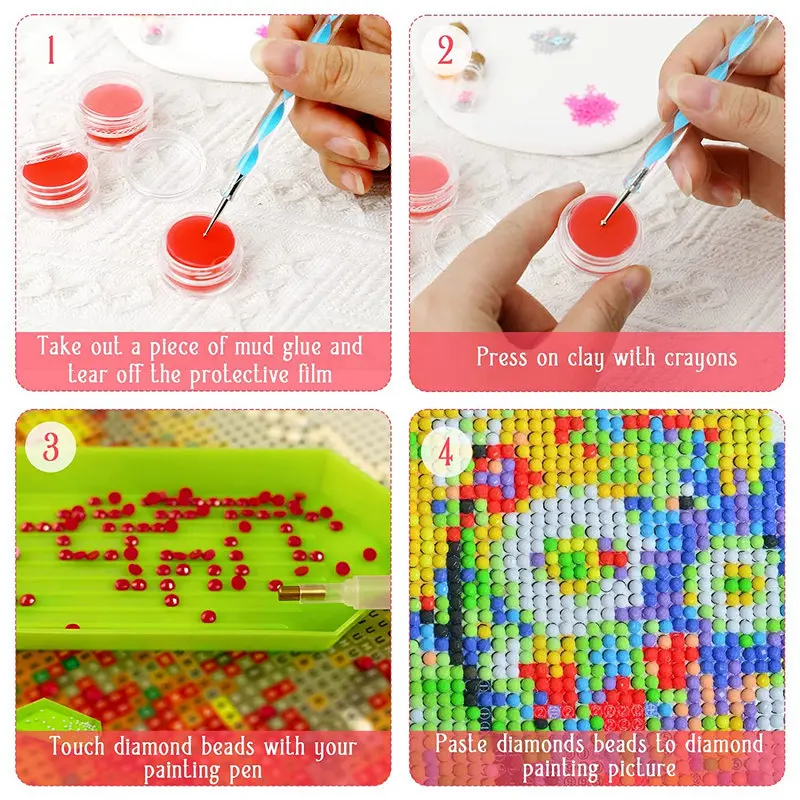 1

Take out a piece of mud glue and tear off the protective film

2

Press on clay with crayons

3

Touch diamond beads with your painting pen

4

Paste diamonds beads to diamond painting picture