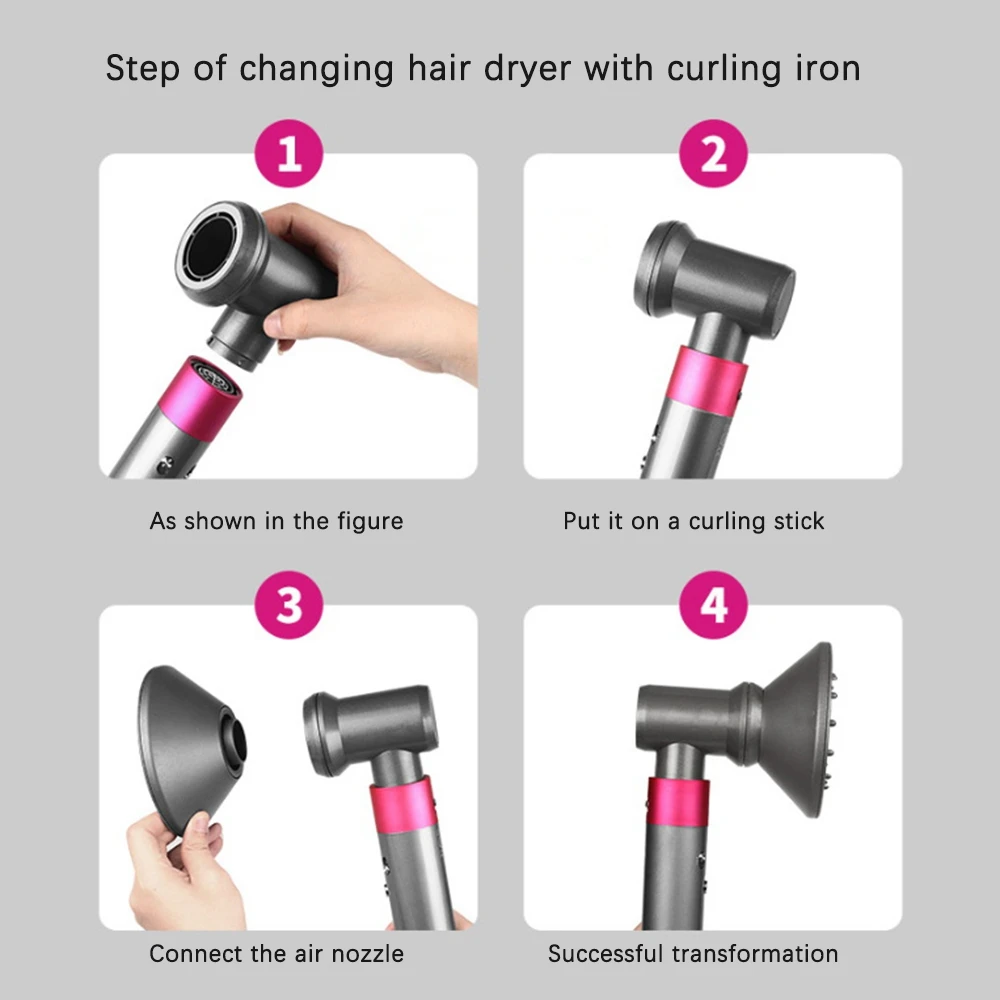 Step of changing hair dryer with curling iron

1

As shown in the figure

2

Put it on a curling stick

3

Connect the air nozzle

4

Successful transformation