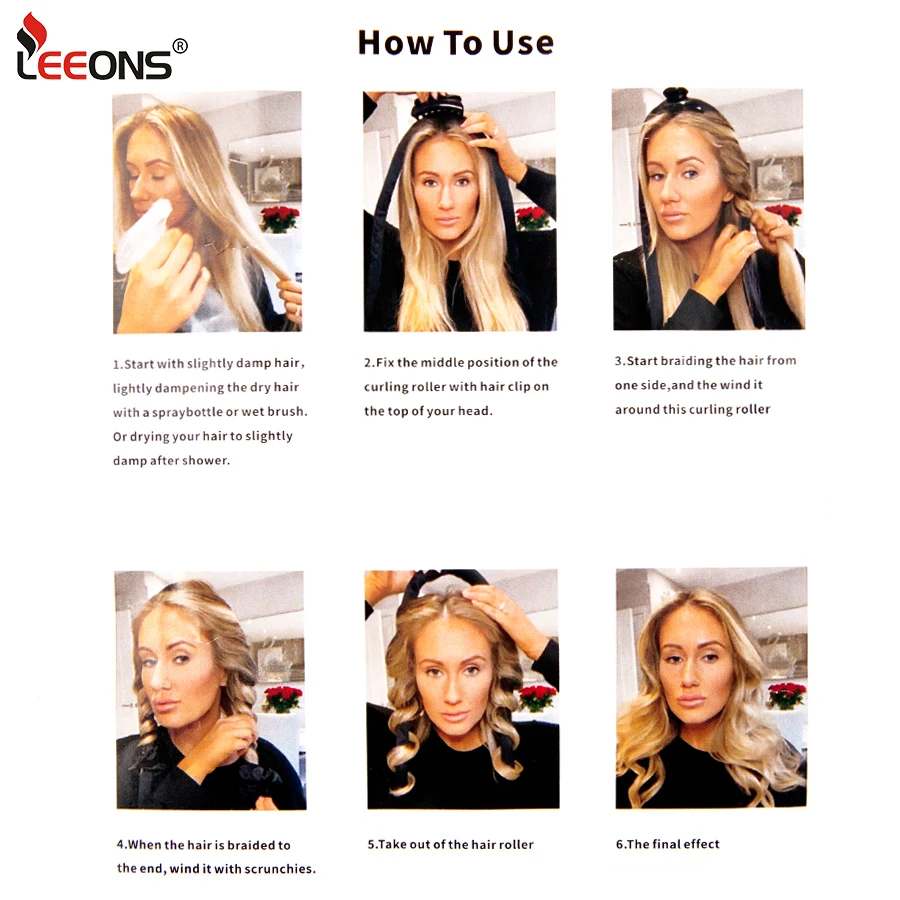 LEEONS®

How To Use

1.Start with slightly damp hair, lightly dampening the dry hair with a spraybottle or wet brush. Or drying your hair to slightly damp after shower.

2.Fix the middle position of the curling roller with hair clip on the top of your head.

3.Start braiding the hair from one side,and the wind it around this curling roller

4.When the hair is braided to the end, wind it with scrunchies.

5.Take out of the hair roller

6.The final effect