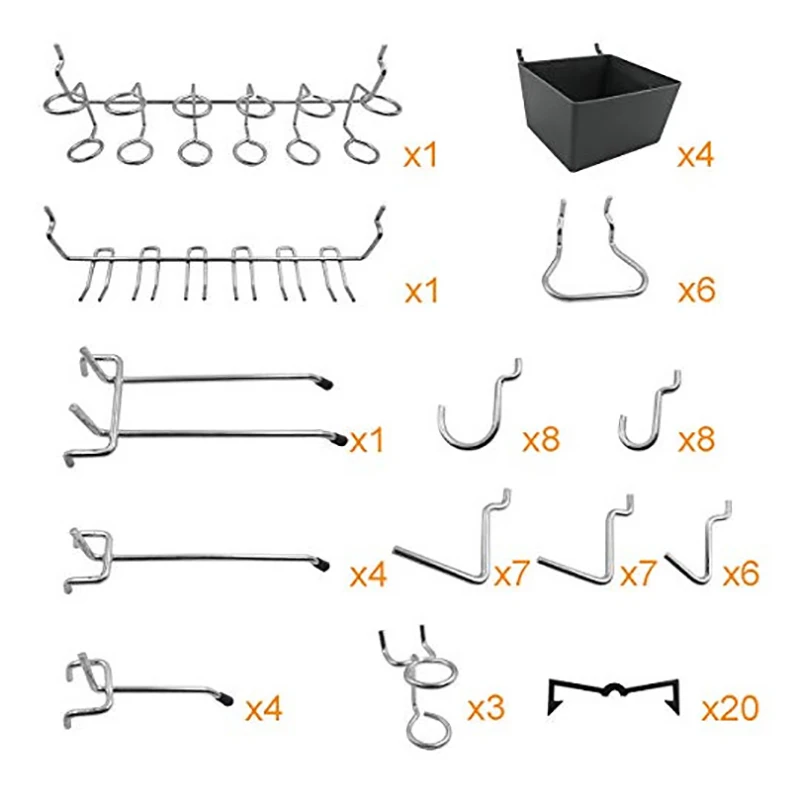 x1

x4

x1

x6

x1

x8

x8

x4

x7

x7

x6

x4

x3

x20