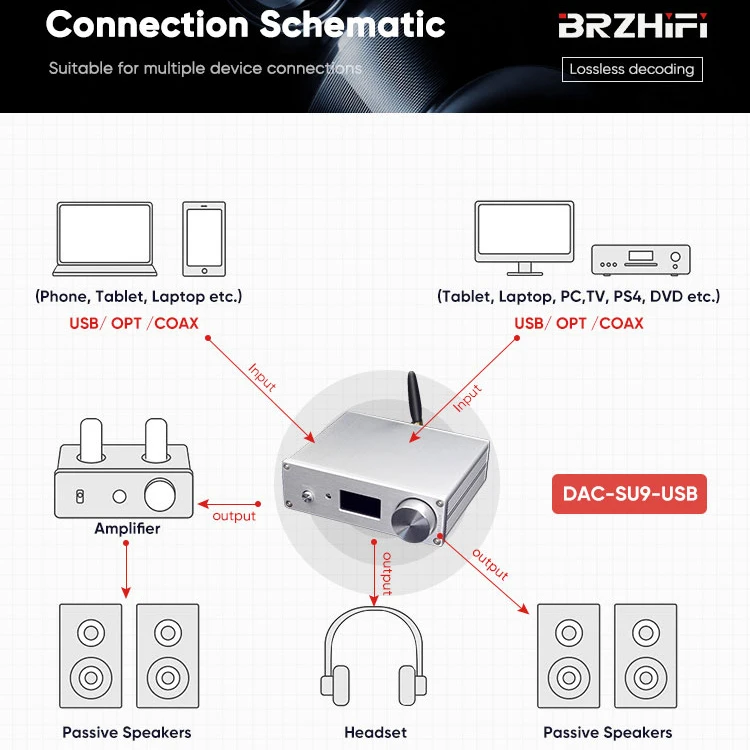 Connection Schematic

Suitable for multiple device connections

BRZHIFI

Lossless decoding

(Phone, Tablet, Laptop etc.)

USB/ OPT /COAX

(Tablet, Laptop, PC,TV, PS4, DVD etc.)

USB/ OPT /COAX

Input

Input

DAC-SU9-USB

output

Amplifier

output

output

Passive Speakers

Headset

Passive Speakers