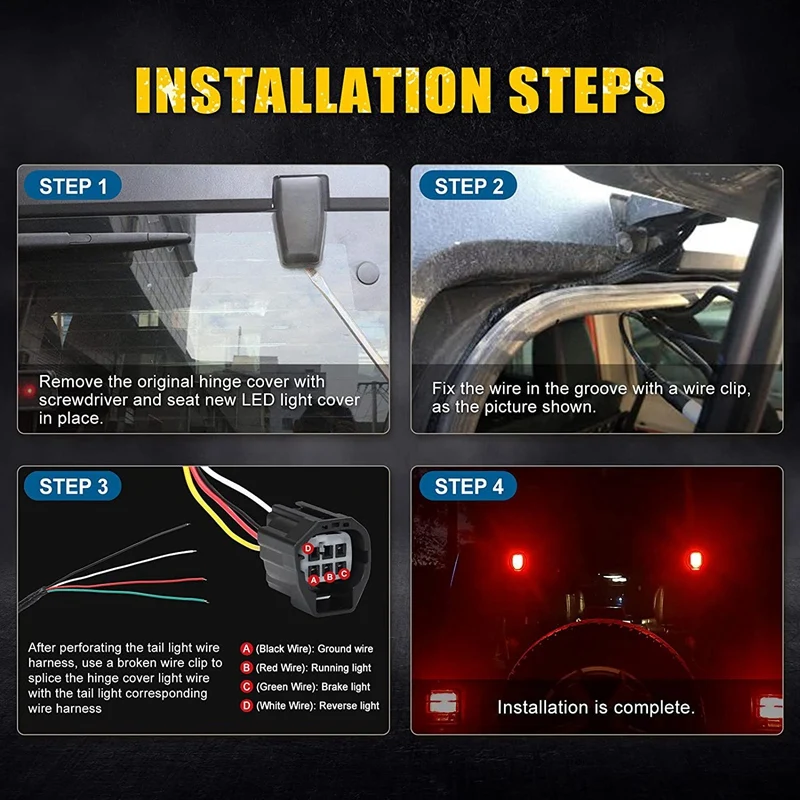 INSTALLATION STEPS

STEP 1

Remove the original hinge cover with screwdriver and seat new LED light cover in place.

STEP 2

Fix the wire in the groove with a wire clip, as the picture shown.

STEP 3

D
A B C

After perforating the tail light wire harness, use a broken wire clip to splice the hinge cover light wire with the tail light corresponding wire harness

A (Black Wire): Ground wire
B (Red Wire): Running light
C (Green Wire): Brake light
D (White Wire): Reverse light

STEP 4

Installation is complete.