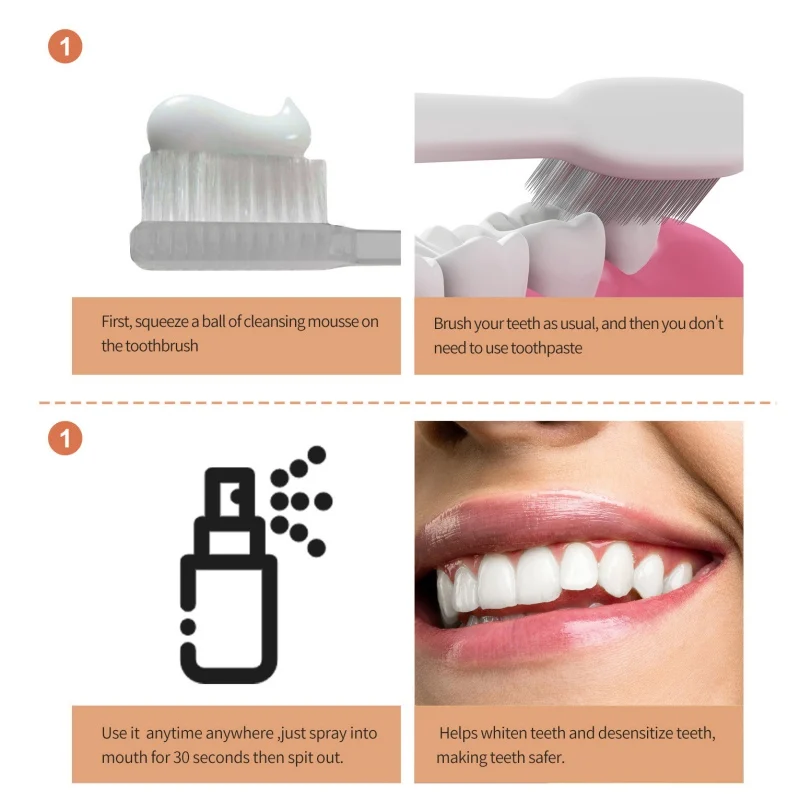 1

First, squeeze a ball of cleansing mousse on the toothbrush

Brush your teeth as usual, and then you don't need to use toothpaste

1

Use it  anytime anywhere ,just spray into mouth for 30 seconds then spit out.

Helps whiten teeth and desensitize teeth, making teeth safer.