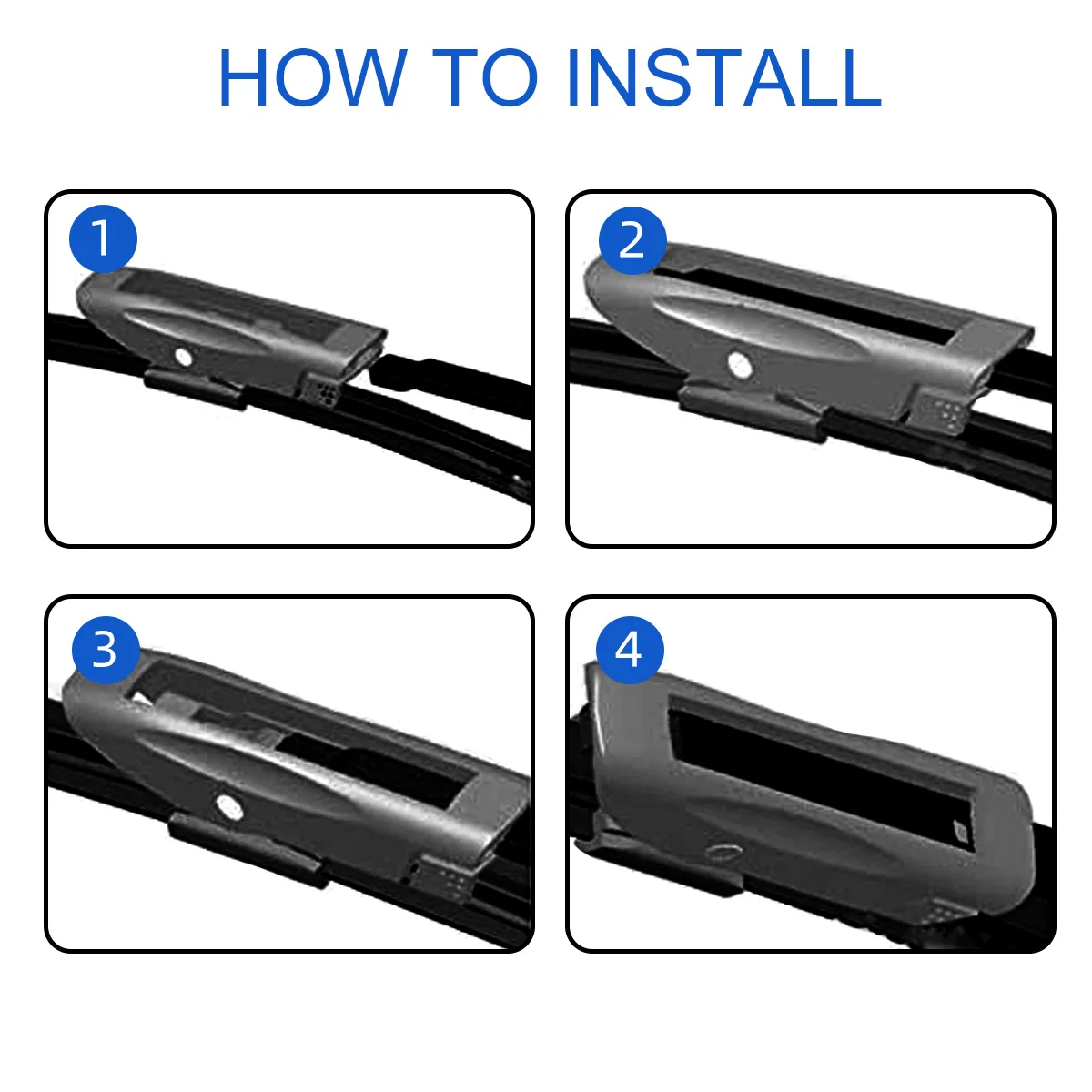 HOW TO INSTALL

1

2

3

4