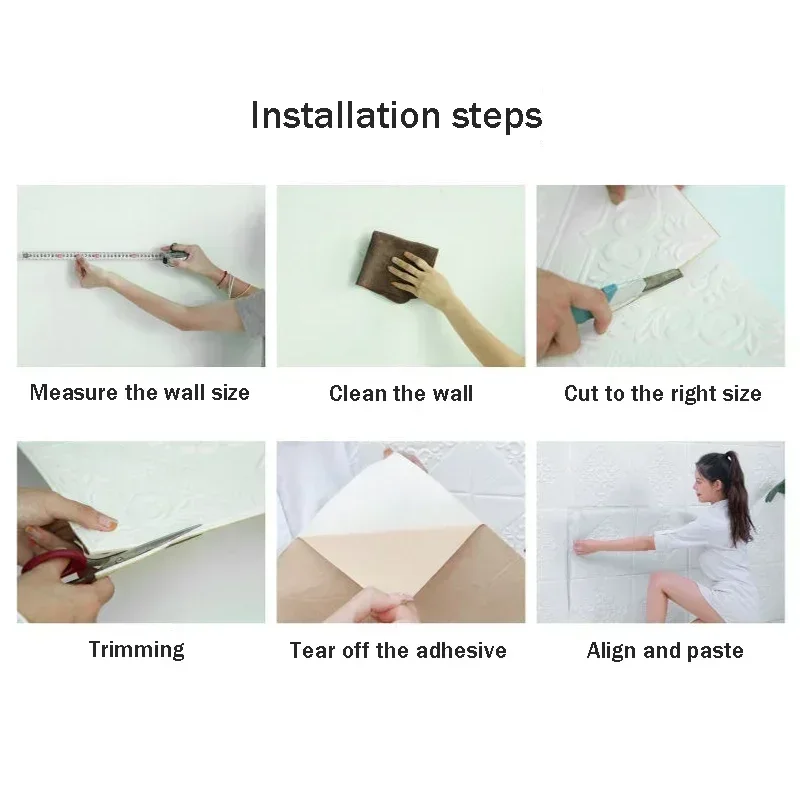 Installation steps

Measure the wall size

Clean the wall

Cut to the right size

Trimming

Tear off the adhesive

Align and paste