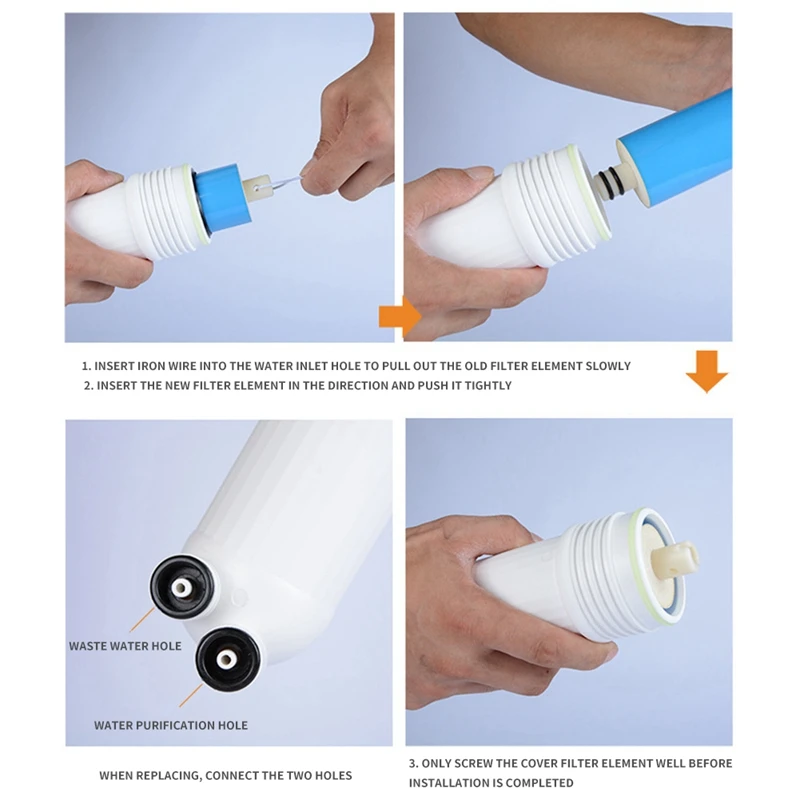 1. INSERT IRON WIRE INTO THE WATER INLET HOLE TO PULL OUT THE OLD FILTER ELEMENT SLOWLY
2. INSERT THE NEW FILTER ELEMENT IN THE DIRECTION AND PUSH IT TIGHTLY

WASTE WATER HOLE

WATER PURIFICATION HOLE

WHEN REPLACING, CONNECT THE TWO HOLES

3. ONLY SCREW THE COVER FILTER ELEMENT WELL BEFORE INSTALLATION IS COMPLETED