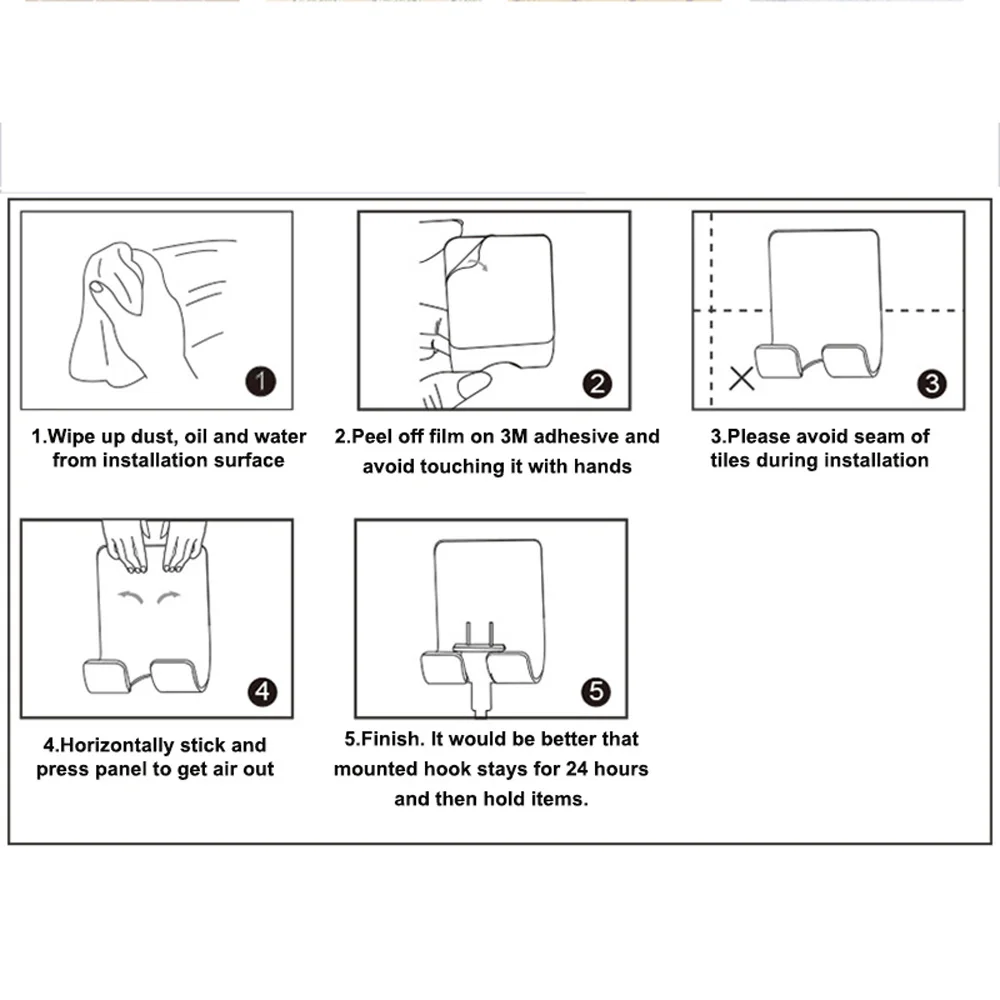 1

1.Wipe up dust, oil and water from installation surface

2

2.Peel off film on 3M adhesive and avoid touching it with hands

3

3.Please avoid seam of tiles during installation

4

4.Horizontally stick and press panel to get air out

5

5.Finish. It would be better that mounted hook stays for 24 hours and then hold items.