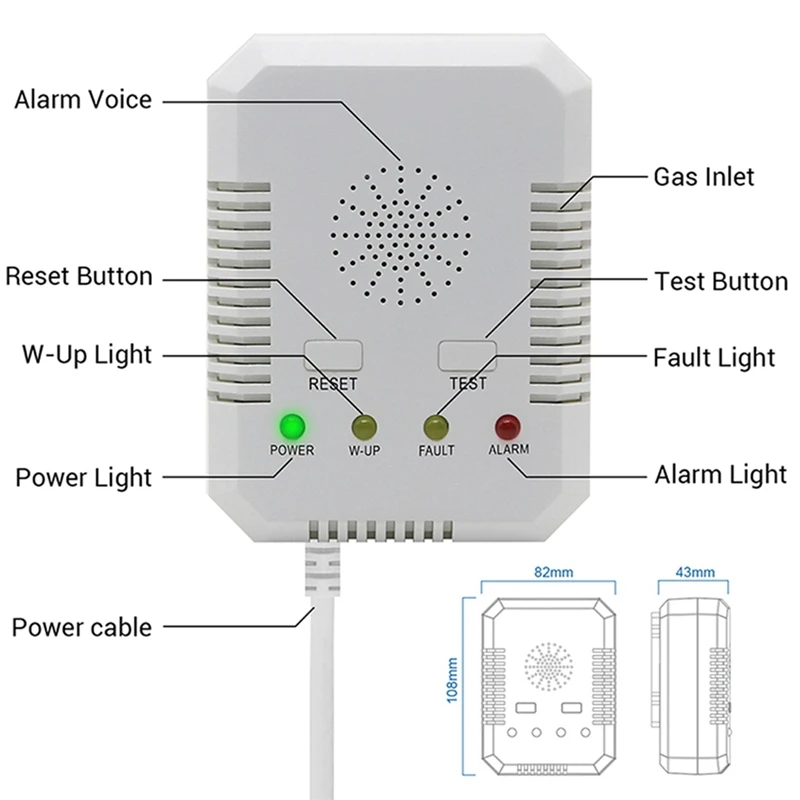 Alarm Voice

Gas Inlet

Reset Button

Test Button

W-Up Light

Fault Light

RESET

TEST

POWER

W-UP

FAULT

ALARM

Power Light

Alarm Light

Power cable

82mm

43mm

108mm