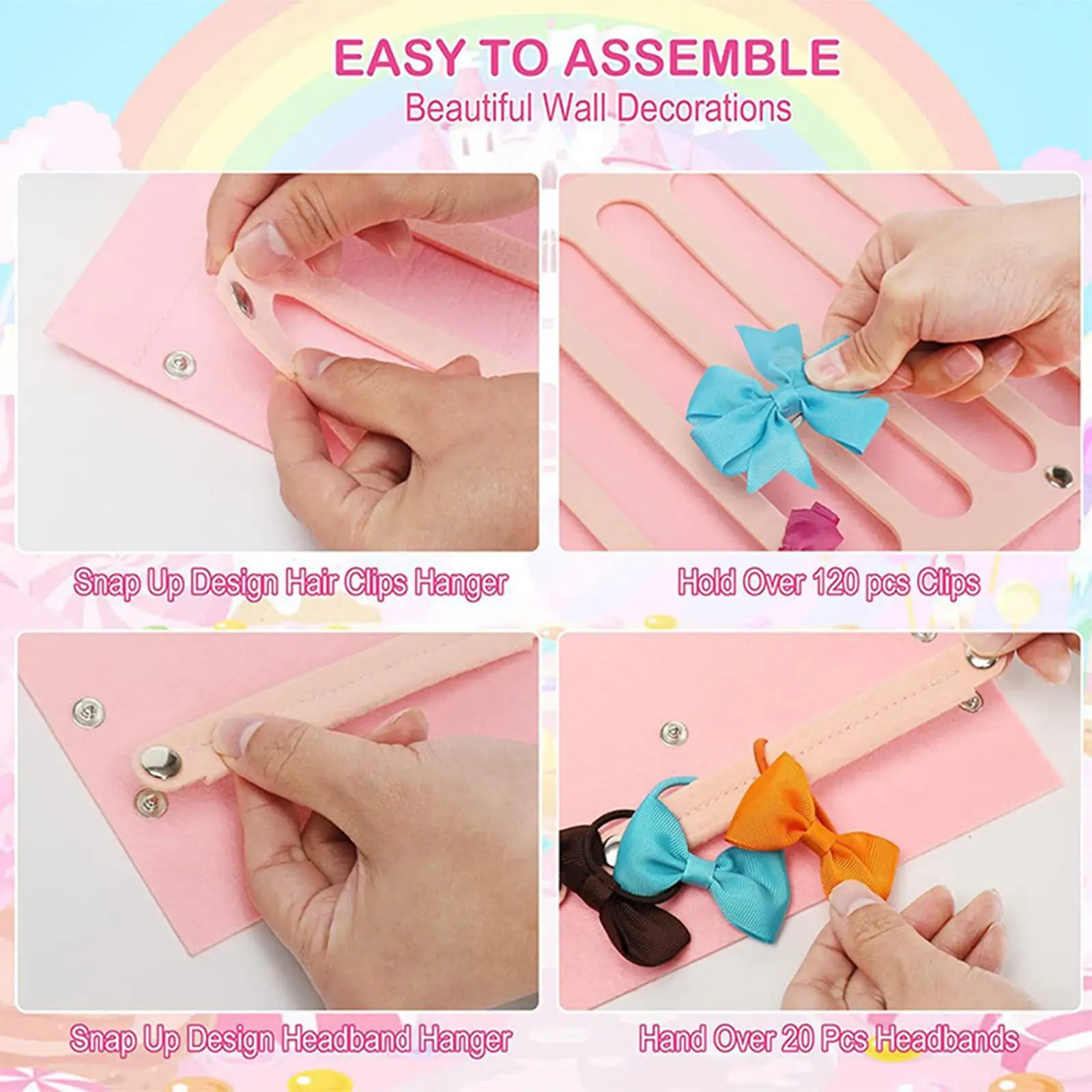 EASY TO ASSEMBLE
Beautiful Wall Decorations

Snap Up Design Hair Clips Hanger

Hold Over 120 pcs Clips

Snap Up Design Headband Hanger

Hand Over 20 Pcs Headbands