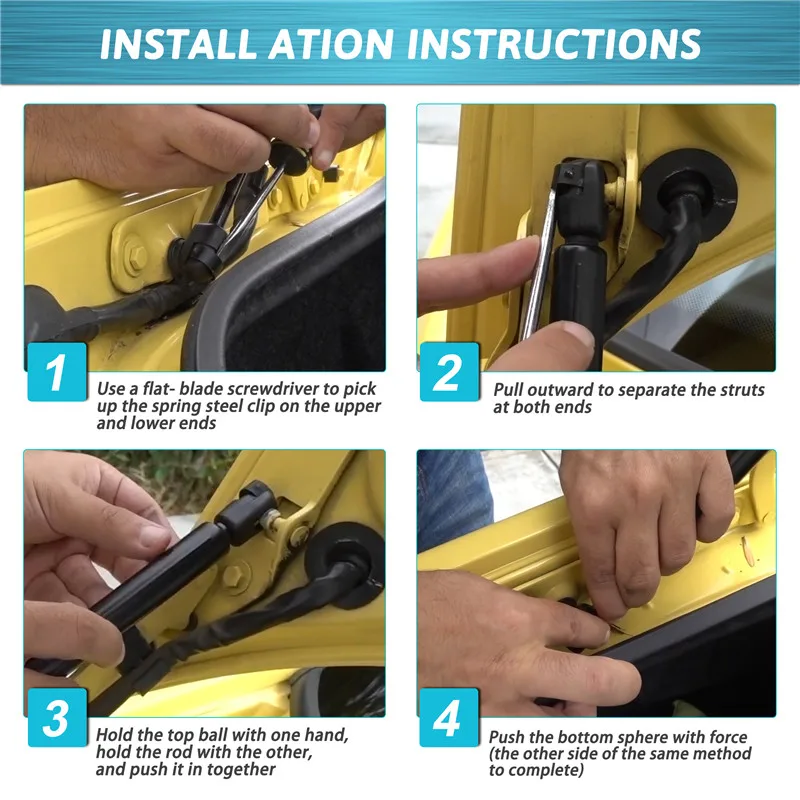 INSTALL ATION INSTRUCTIONS

1
Use a flat- blade screwdriver to pick up the spring steel clip on the upper and lower ends

2
Pull outward to separate the struts at both ends

3
Hold the top ball with one hand, hold the rod with the other, and push it in together

4
Push the bottom sphere with force (the other side of the same method to complete)